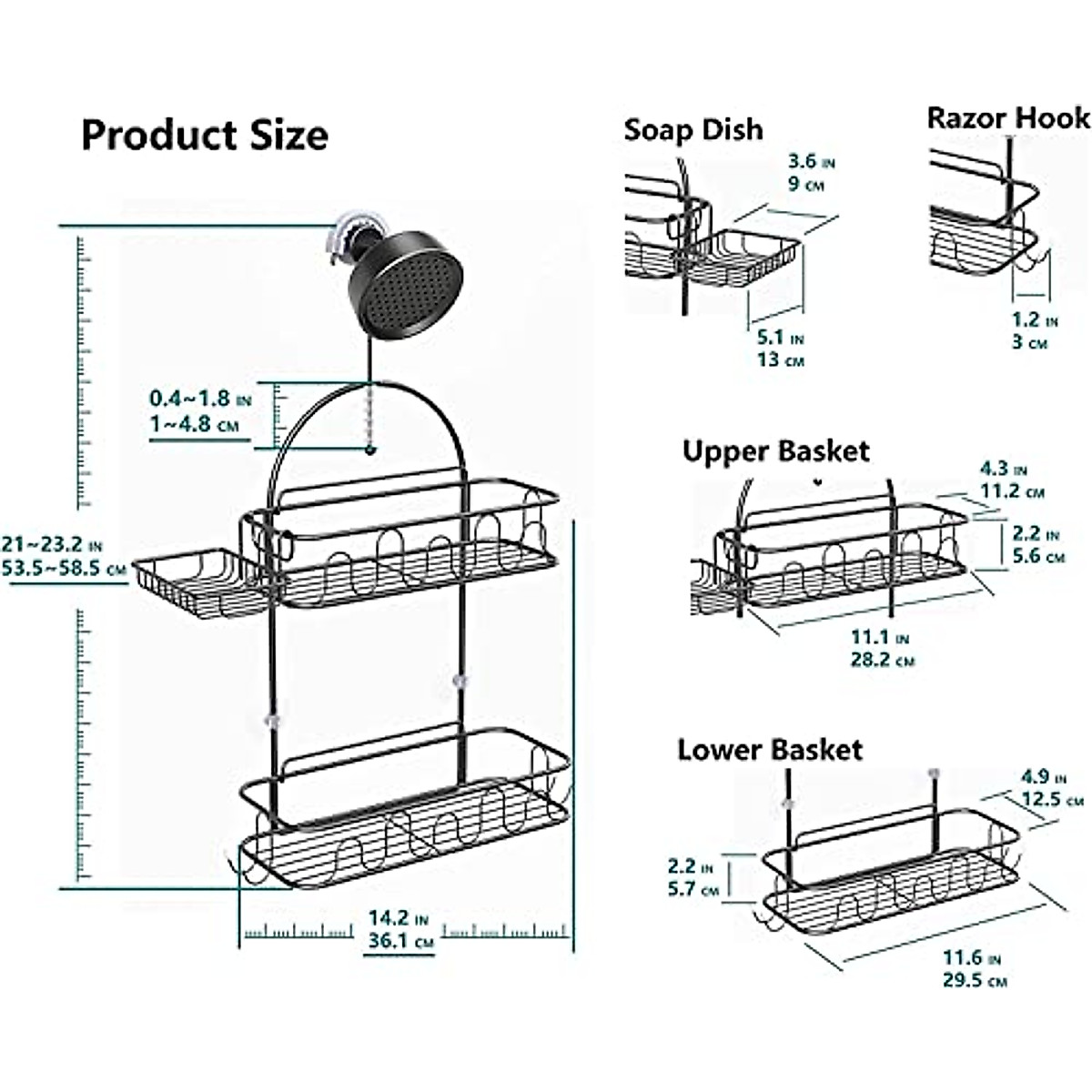 Product Size

0.4~1.8 IN
1~4.8 CM

21~23.2 IN
53.5~58.5 CM

14.2 IN
36.1 CM

Soap Dish

3.6 IN
9 CM

5.1 IN
13 CM

Razor Hook

1.2 IN
3 CM

Upper Basket

4.3 IN
11.2 CM

2.2 IN
5.6 CM

11.1 IN
28.2 CM

Lower Basket

4.9 IN
12.5 CM

2.2 IN
5.7 CM

11.6 IN
29.5 CM