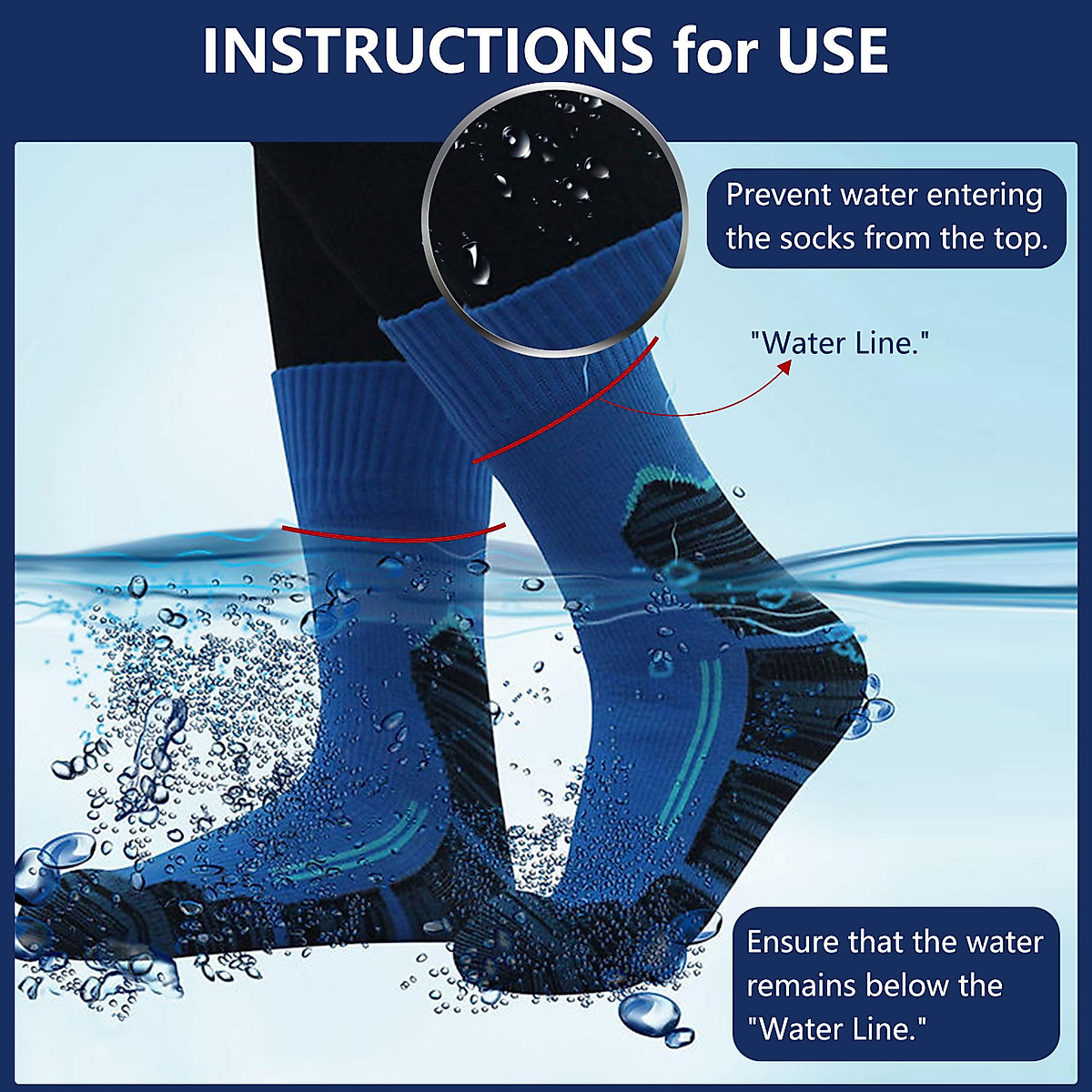 INSTRUCTIONS for USE

Prevent water entering the socks from the top.

"Water Line."

Ensure that the water remains below the "Water Line."