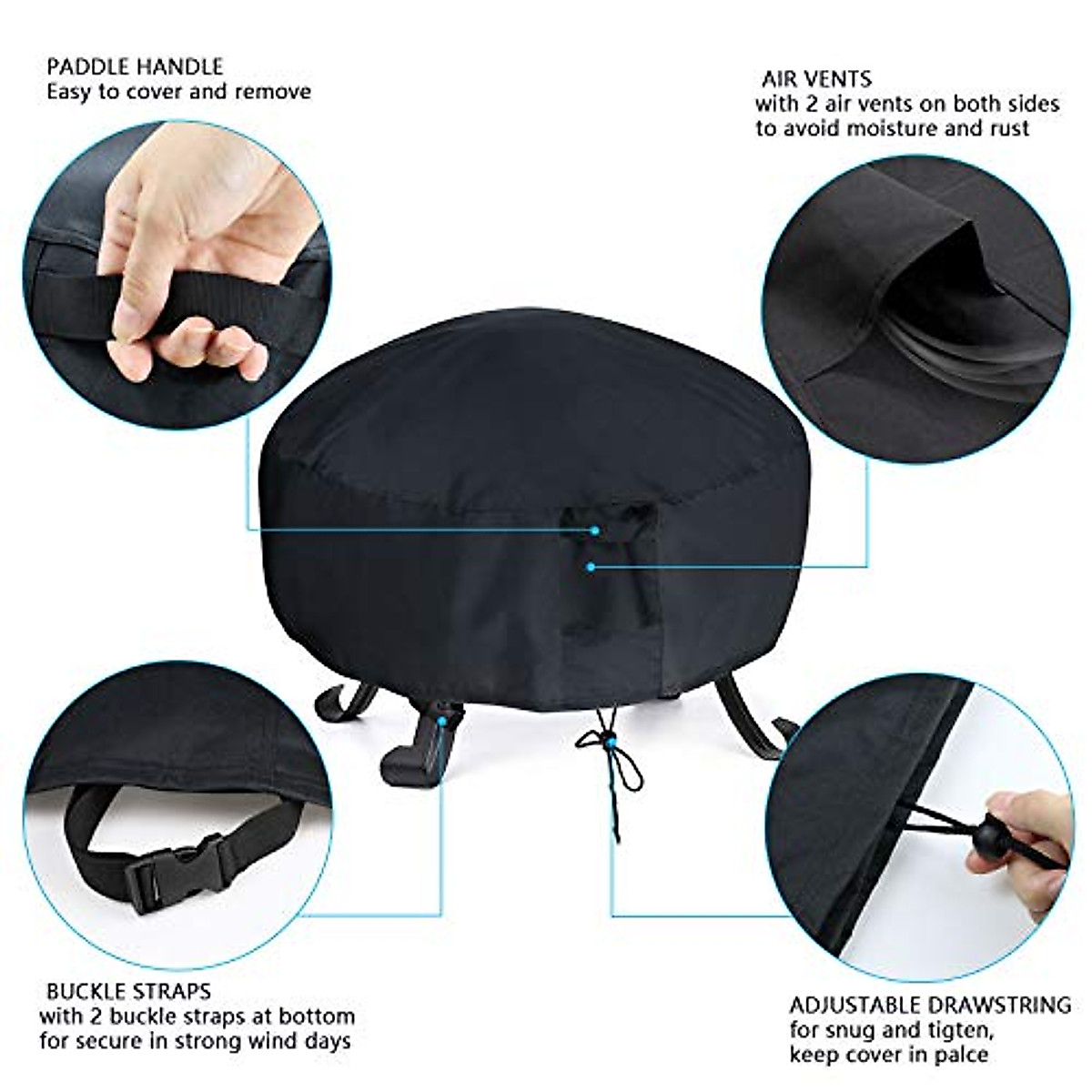 PADDLE HANDLE
Easy to cover and remove

AIR VENTS
with 2 air vents on both sides to avoid moisture and rust

BUCKLE STRAPS
with 2 buckle straps at bottom for secure in strong wind days

ADJUSTABLE DRAWSTRING
for snug and tigten, keep cover in palce