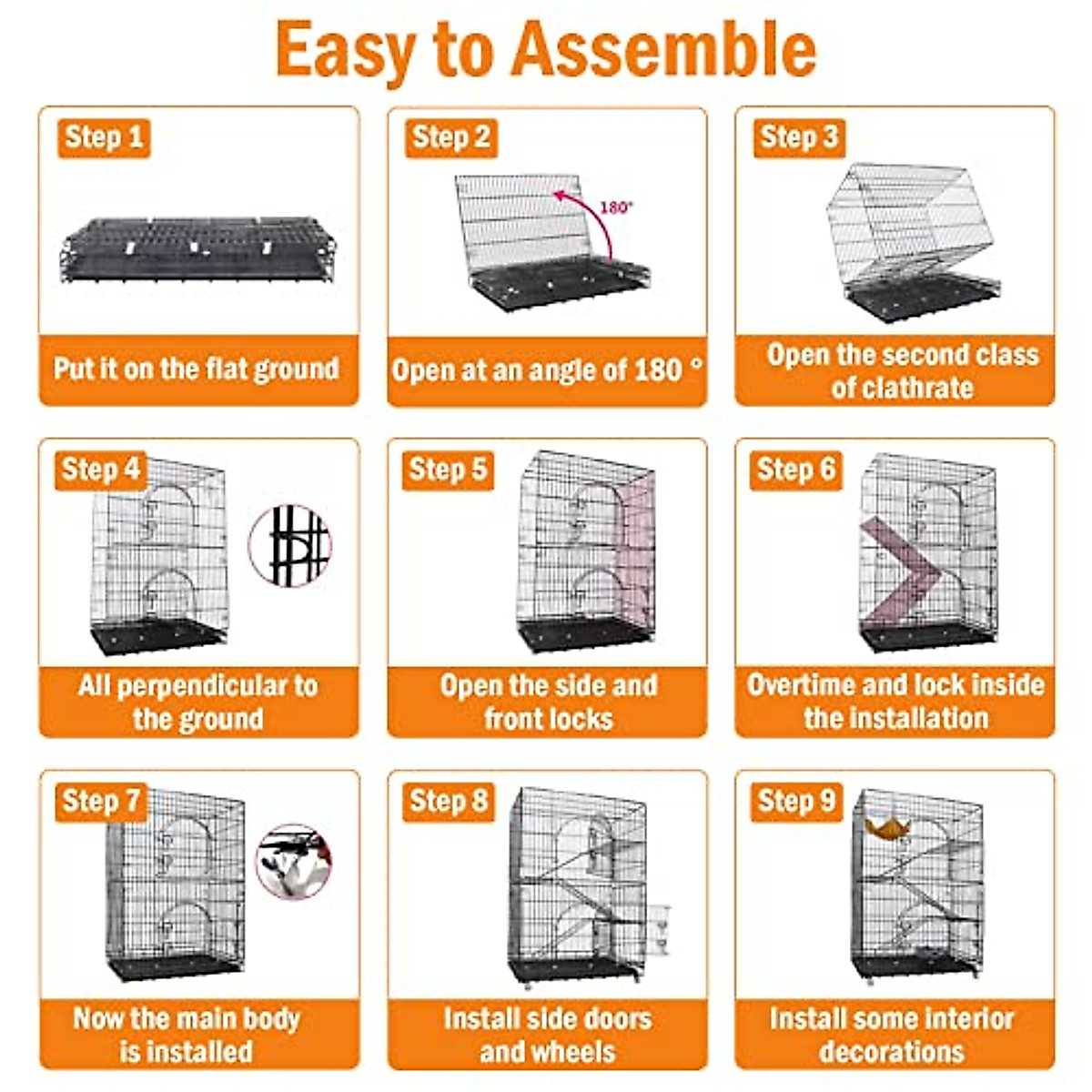 Easy to Assemble

Step 1

Put it on the flat ground

Step 2

180°

Open at an angle of 180 °

Step 3

Open the second class of clathrate

Step 4

All perpendicular to the ground

Step 5

Open the side and front locks

Step 6

Overtime and lock inside the installation

Step 7

Now the main body is installed

Step 8

Install side doors and wheels

Step 9

Install some interior decorations