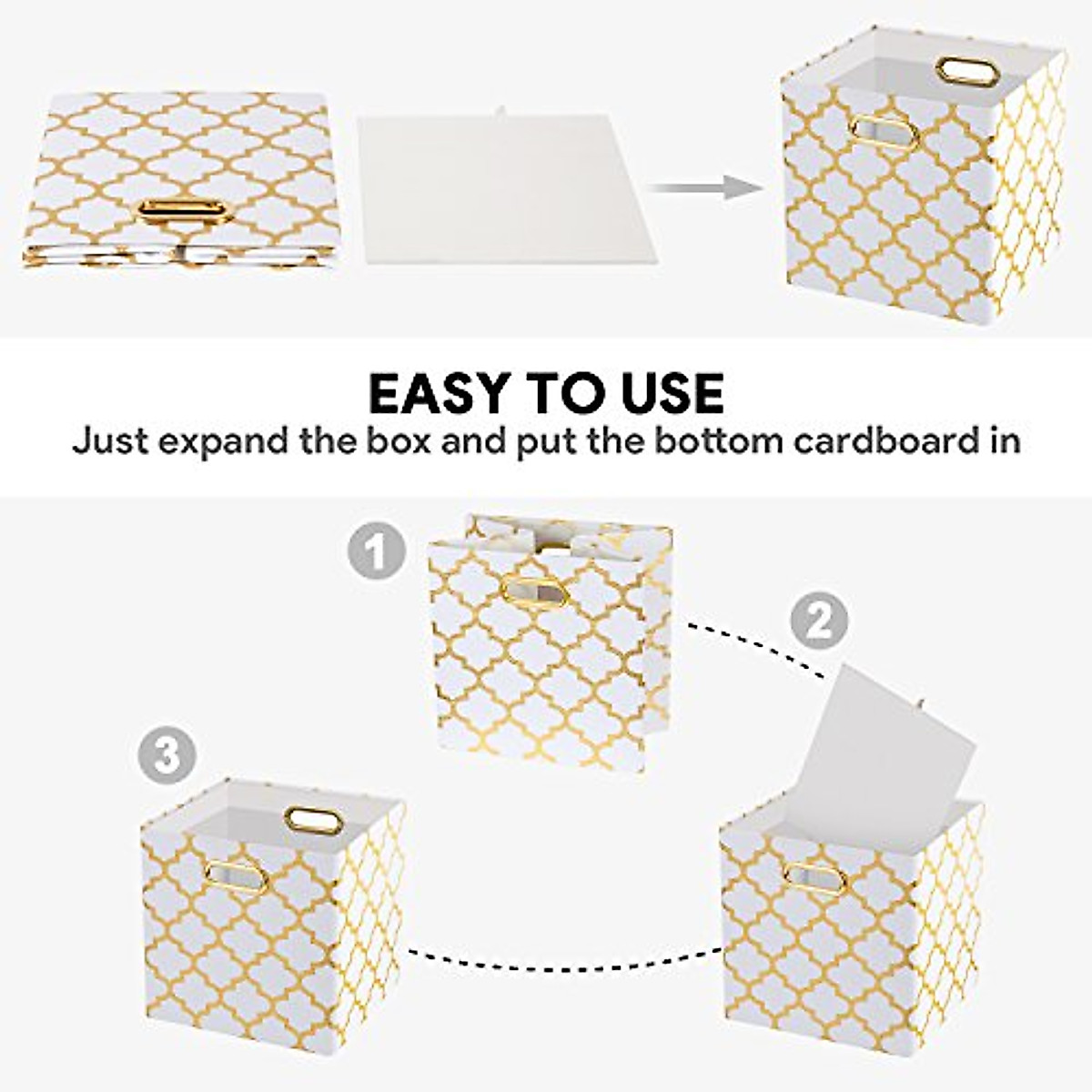 EASY TO USE
Just expand the box and put the bottom cardboard in

1

2

3