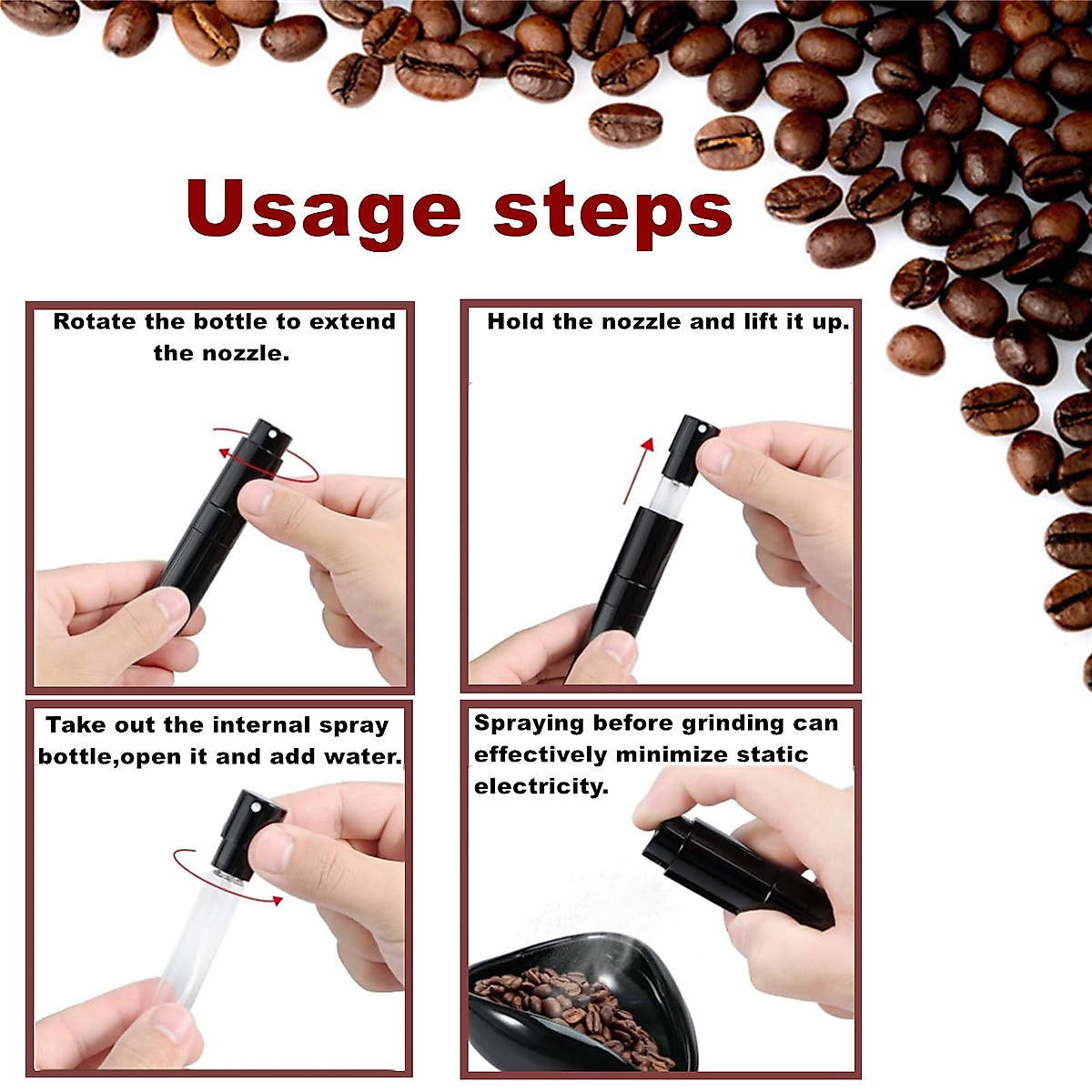 Usage steps

Rotate the bottle to extend the nozzle.

Hold the nozzle and lift it up.

Take out the internal spray bottle,open it and add water.

Spraying before grinding can effectively minimize static electricity.