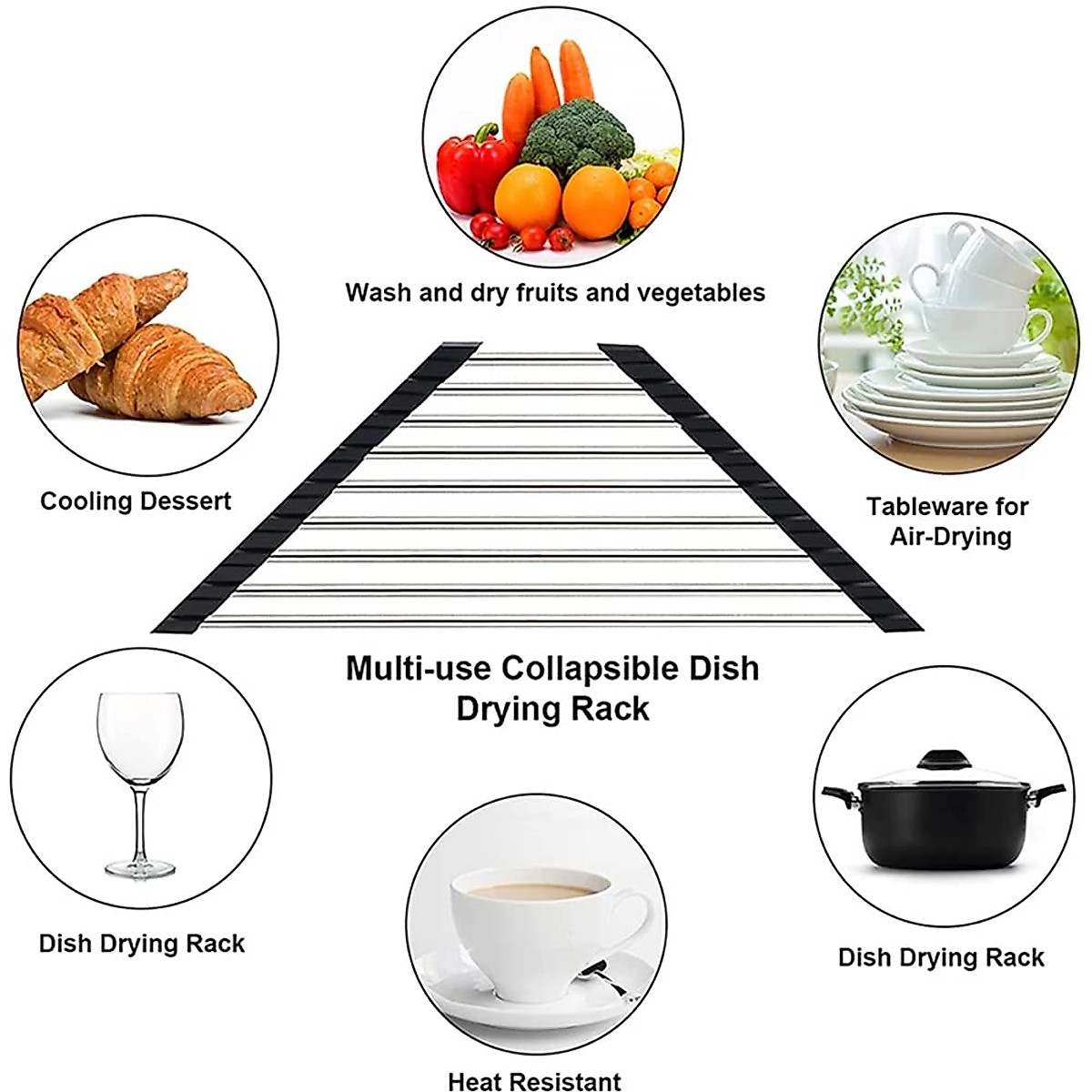 Wash and dry fruits and vegetables

Cooling Dessert

Tableware for Air-Drying

Multi-use Collapsible Dish Drying Rack

Dish Drying Rack

Dish Drying Rack

Heat Resistant