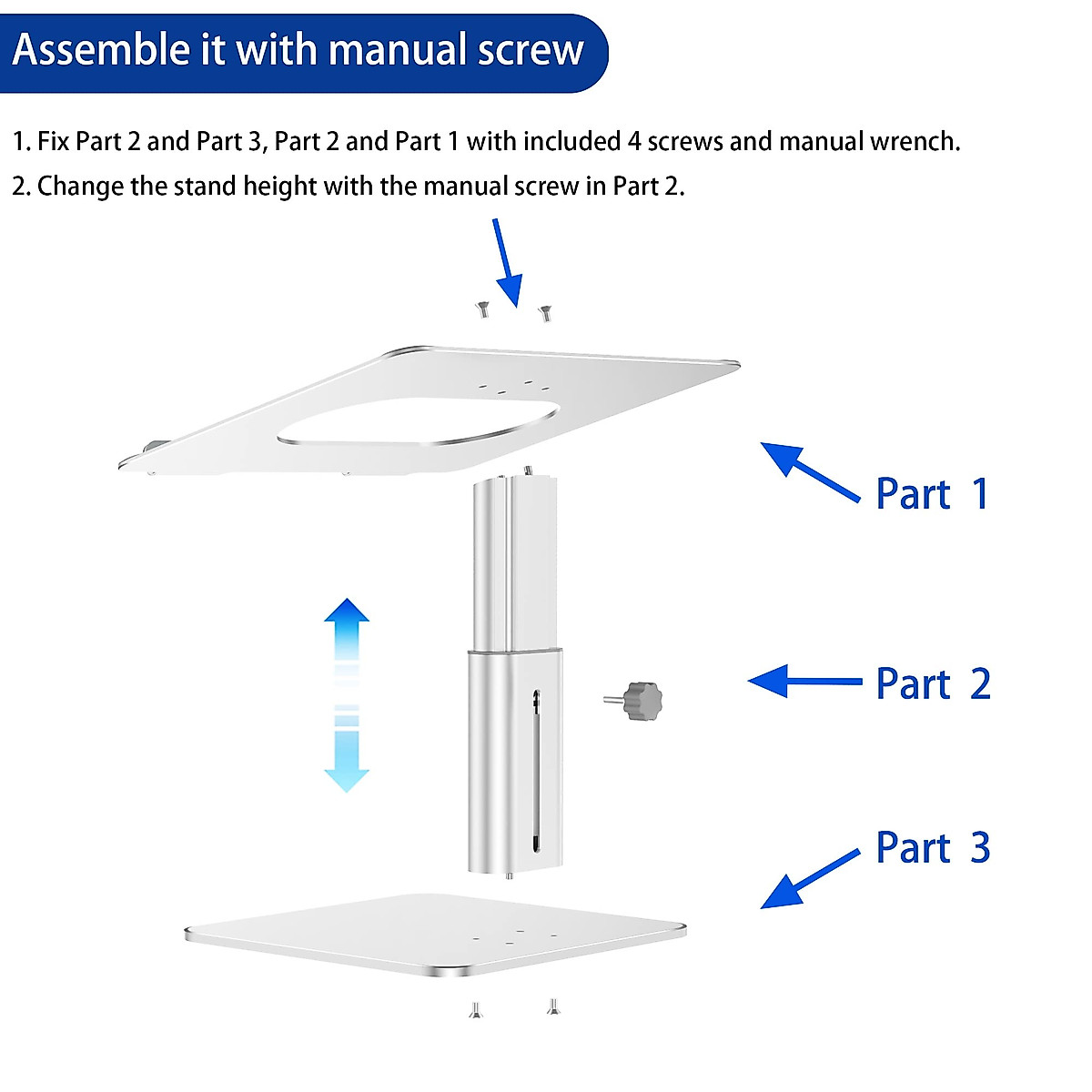 Assemble it with manual screw

1. Fix Part 2 and Part 3, Part 2 and Part 1 with included 4 screws and manual wrench.

2. Change the stand height with the manual screw in Part 2.

Part 1

Part 2

Part 3