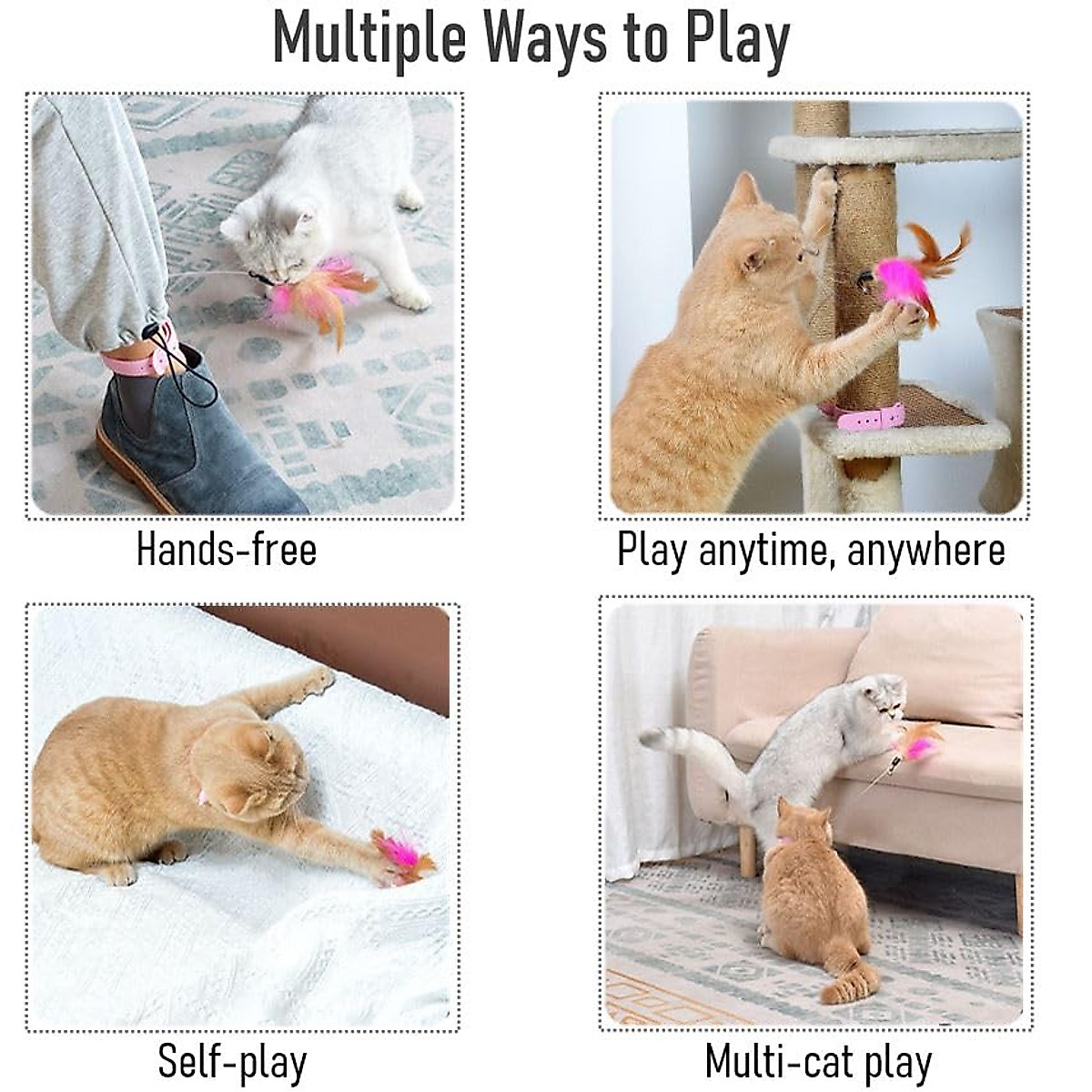 Multiple Ways to Play

Hands-free

Play anytime, anywhere

Self-play

Multi-cat play