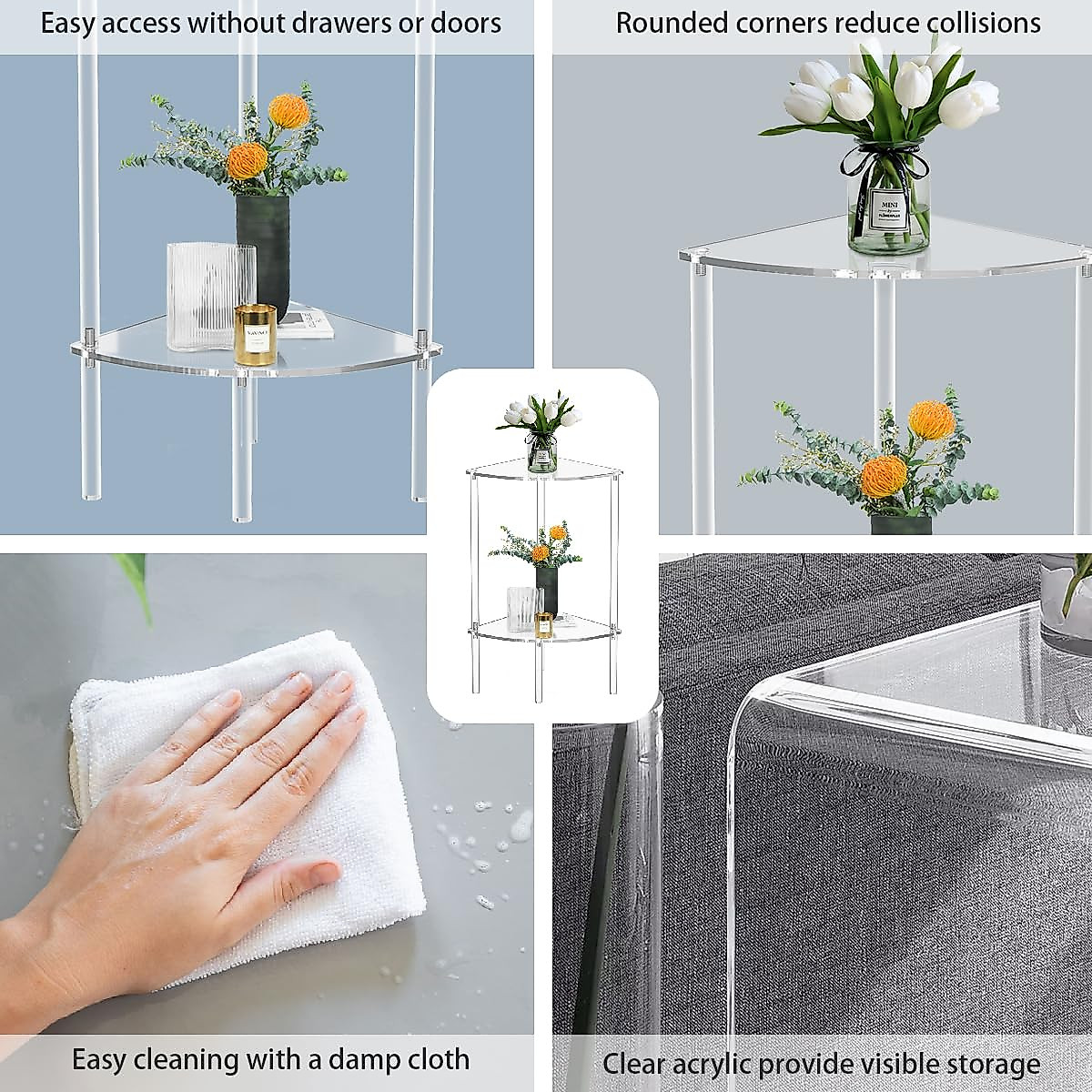 Easy access without drawers or doors

Rounded corners reduce collisions

MINI

Easy cleaning with a damp cloth

Clear acrylic provide visible storage