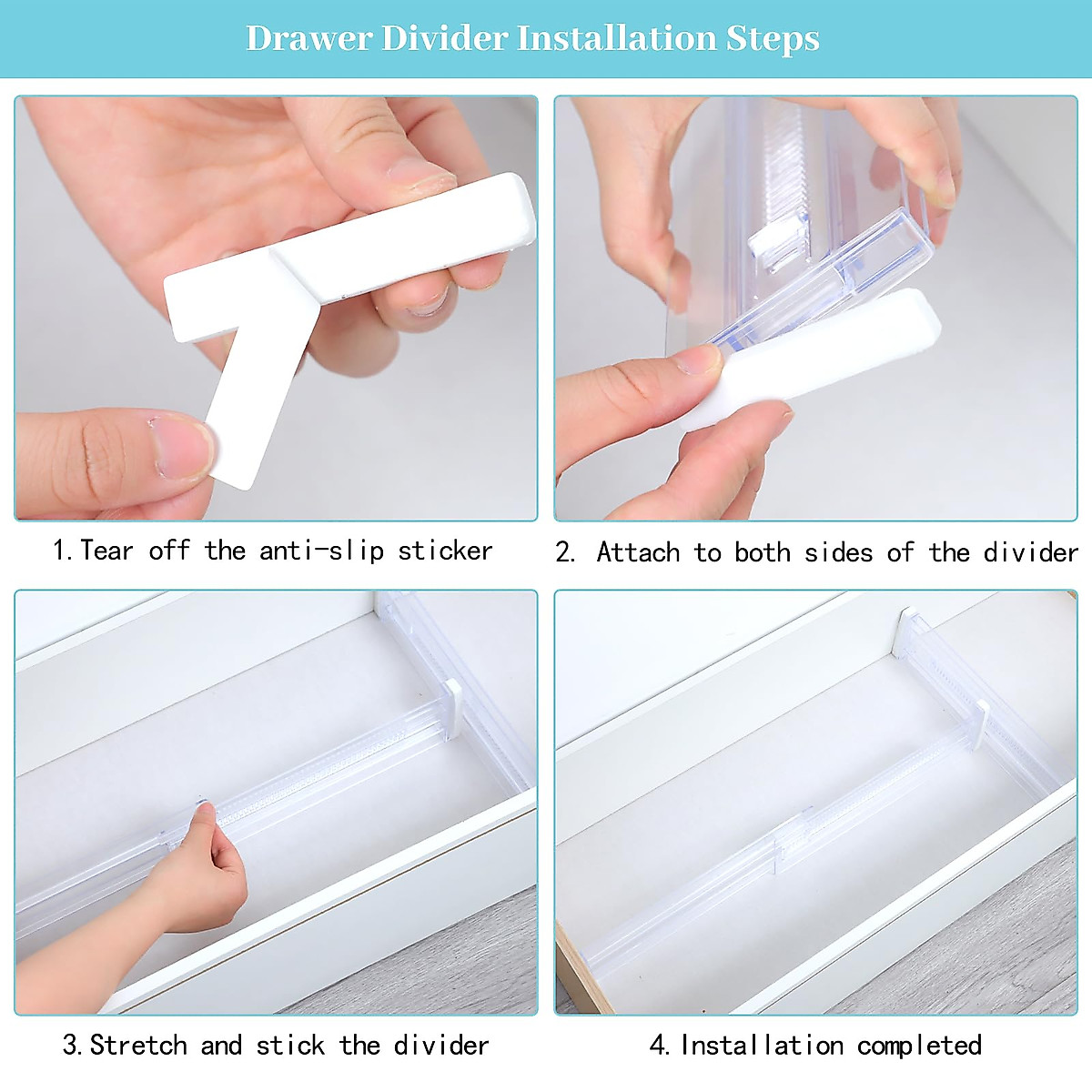 Drawer Divider Installation Steps

1. Tear off the anti-slip sticker

2. Attach to both sides of the divider

3. Stretch and stick the divider

4. Installation completed