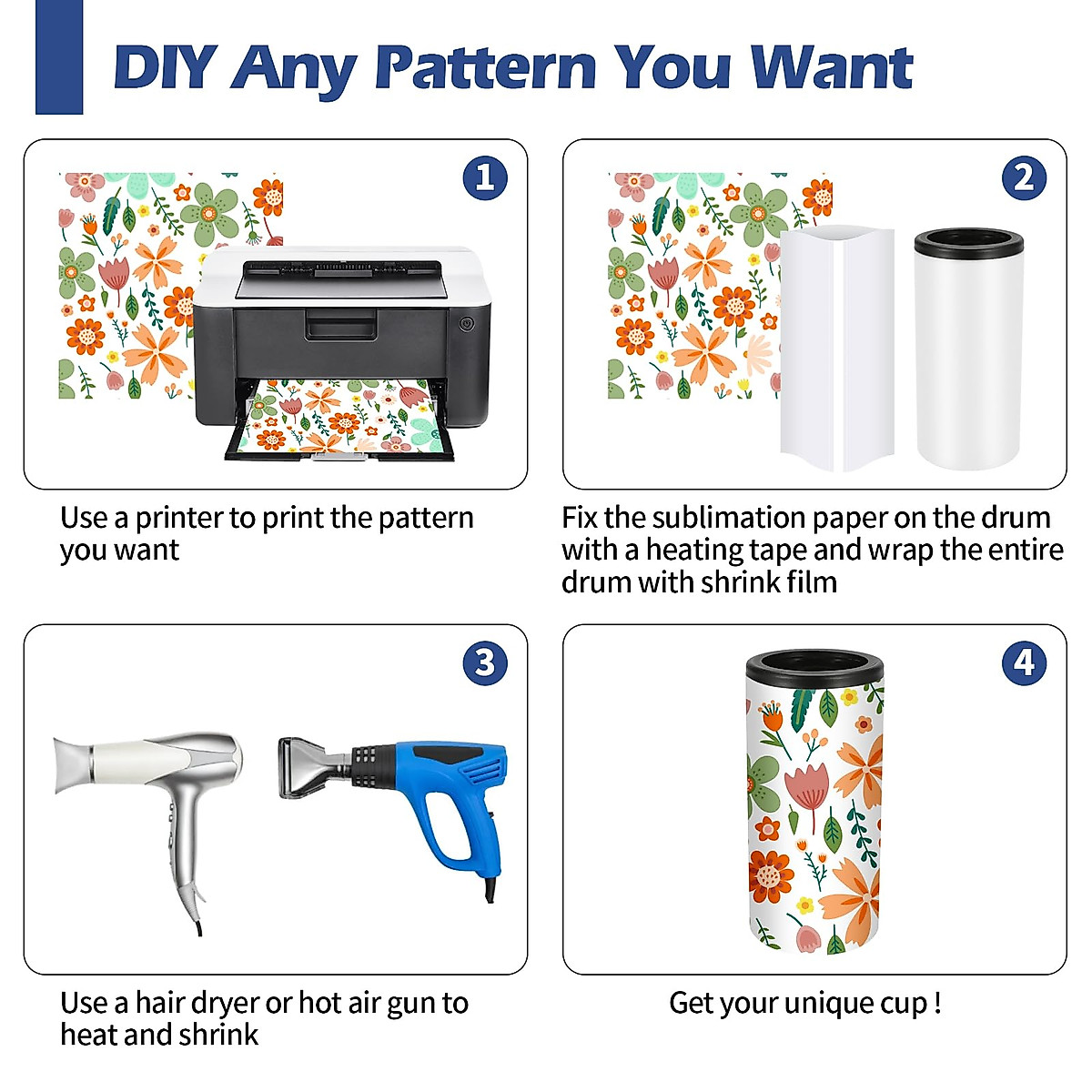 DIY Any Pattern You Want

1

Use a printer to print the pattern you want

2

Fix the sublimation paper on the drum with a heating tape and wrap the entire drum with shrink film

3

Use a hair dryer or hot air gun to heat and shrink

4

Get your unique cup !