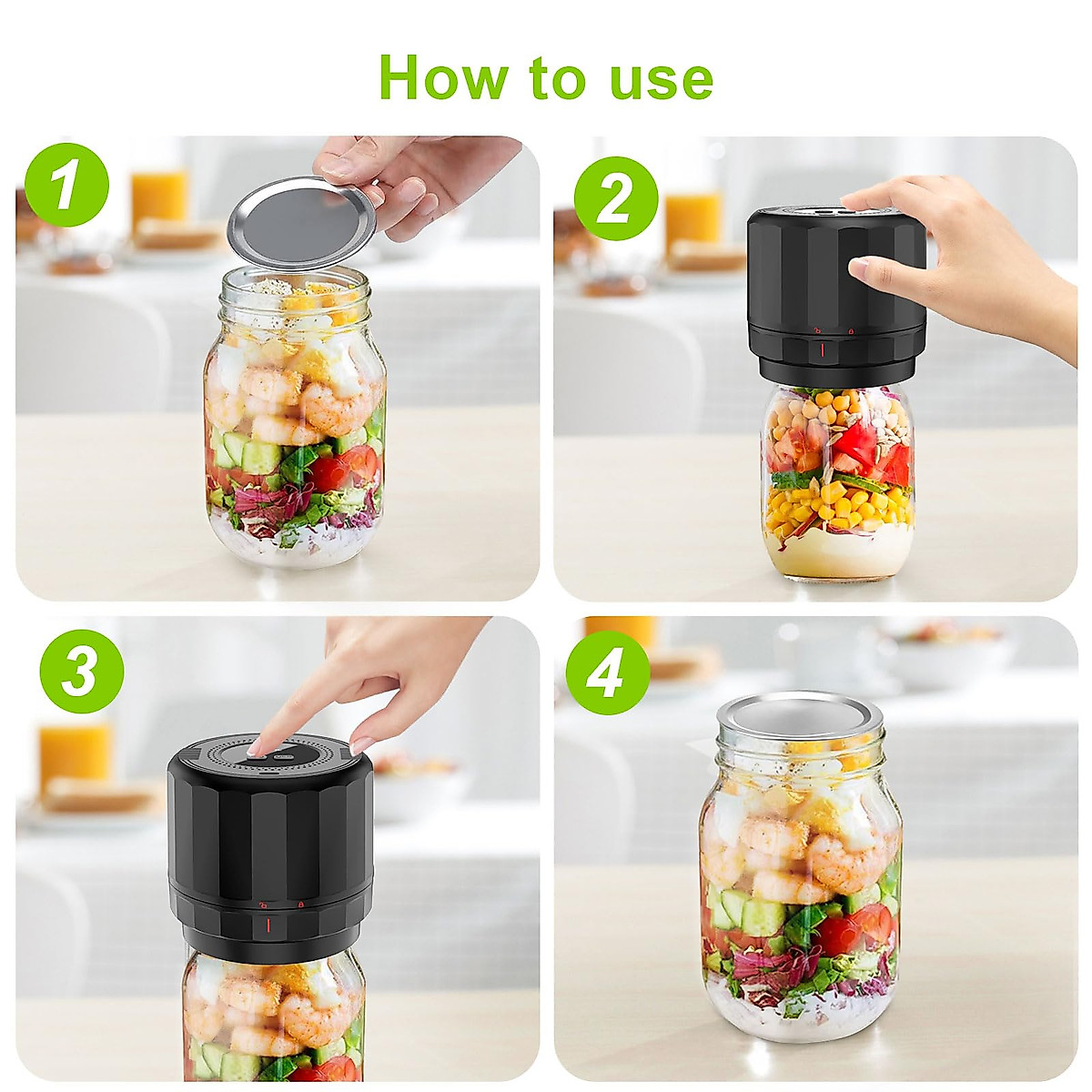 How to use

1

2

3

4