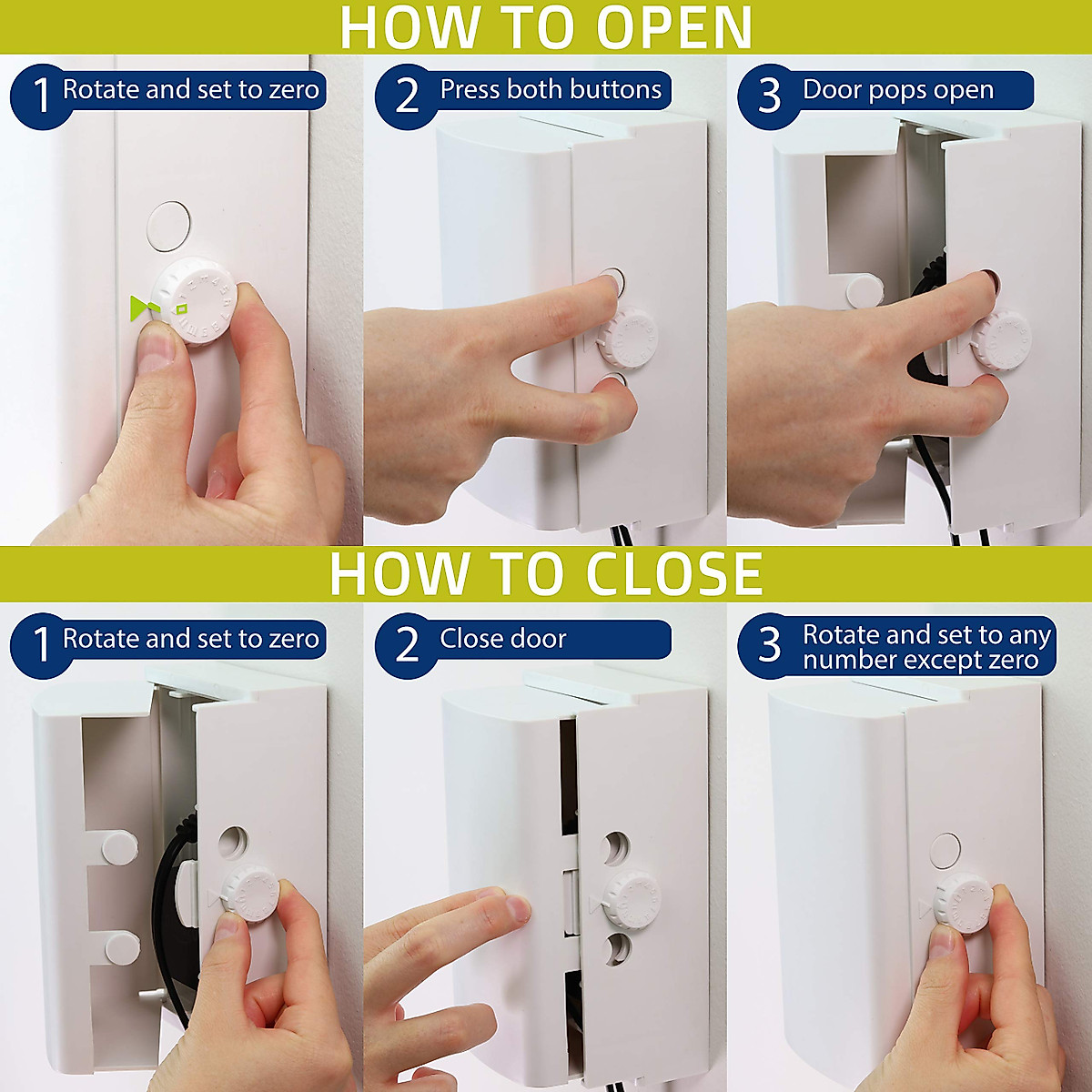 HOW TO OPEN

1 Rotate and set to zero

2 Press both buttons

3 Door pops open

HOW TO CLOSE

1 Rotate and set to zero

2 Close door

3 Rotate and set to any number except zero