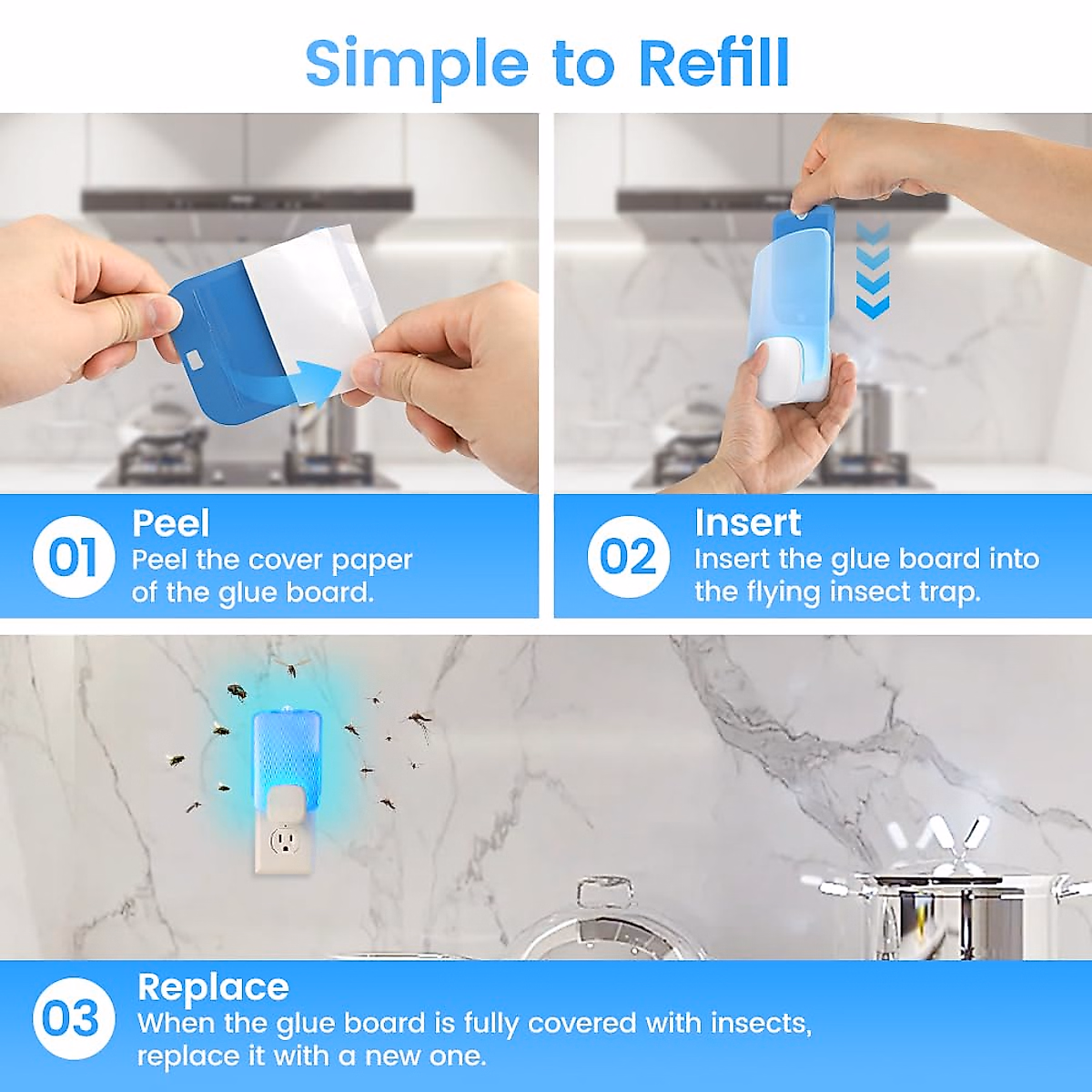 Simple to Refill

01
Peel
Peel the cover paper of the glue board.

02
Insert
Insert the glue board into the flying insect trap.

03
Replace
When the glue board is fully covered with insects, replace it with a new one.