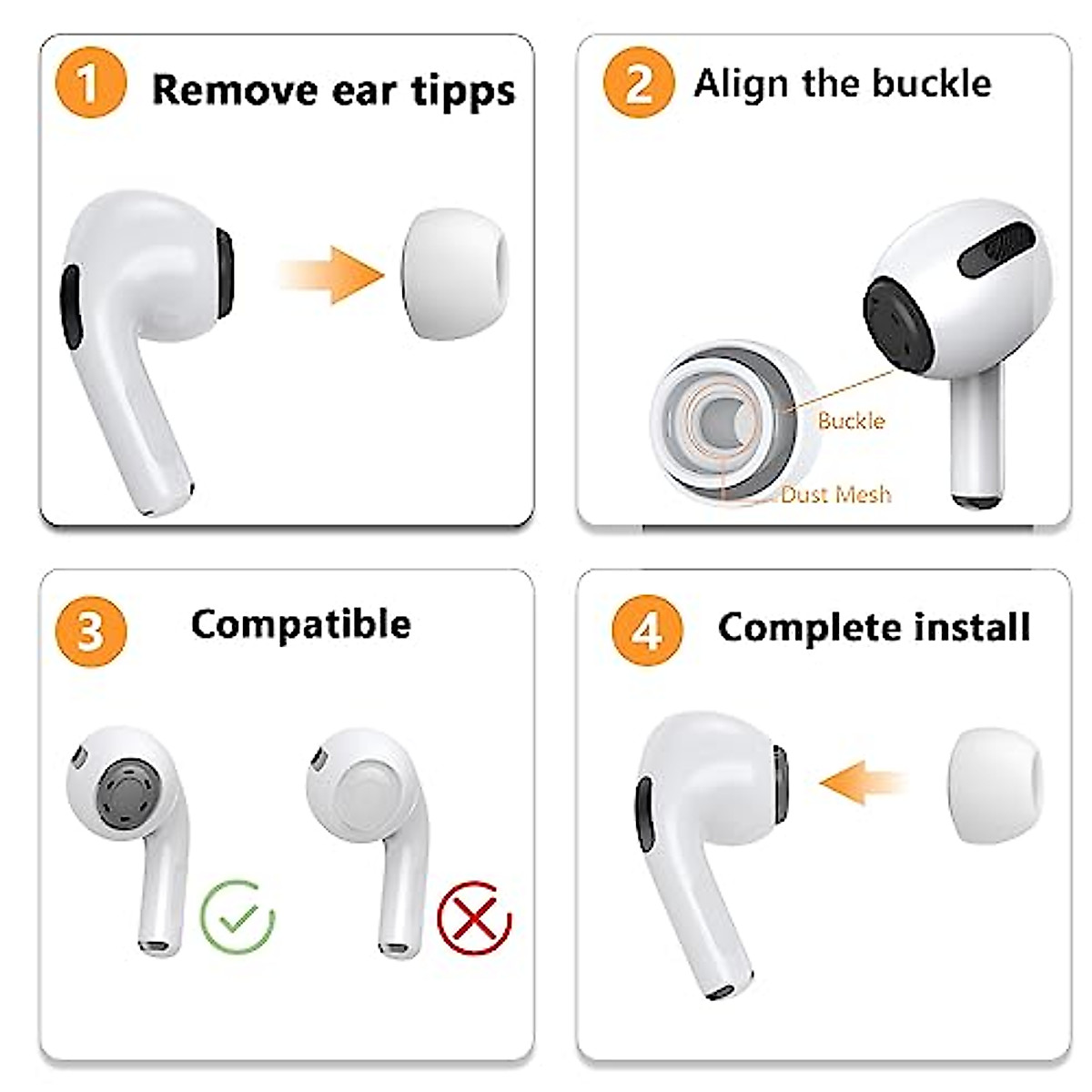 1 Remove ear tipps

2 Align the buckle

Buckle

Dust Mesh

3 Compatible

4 Complete install