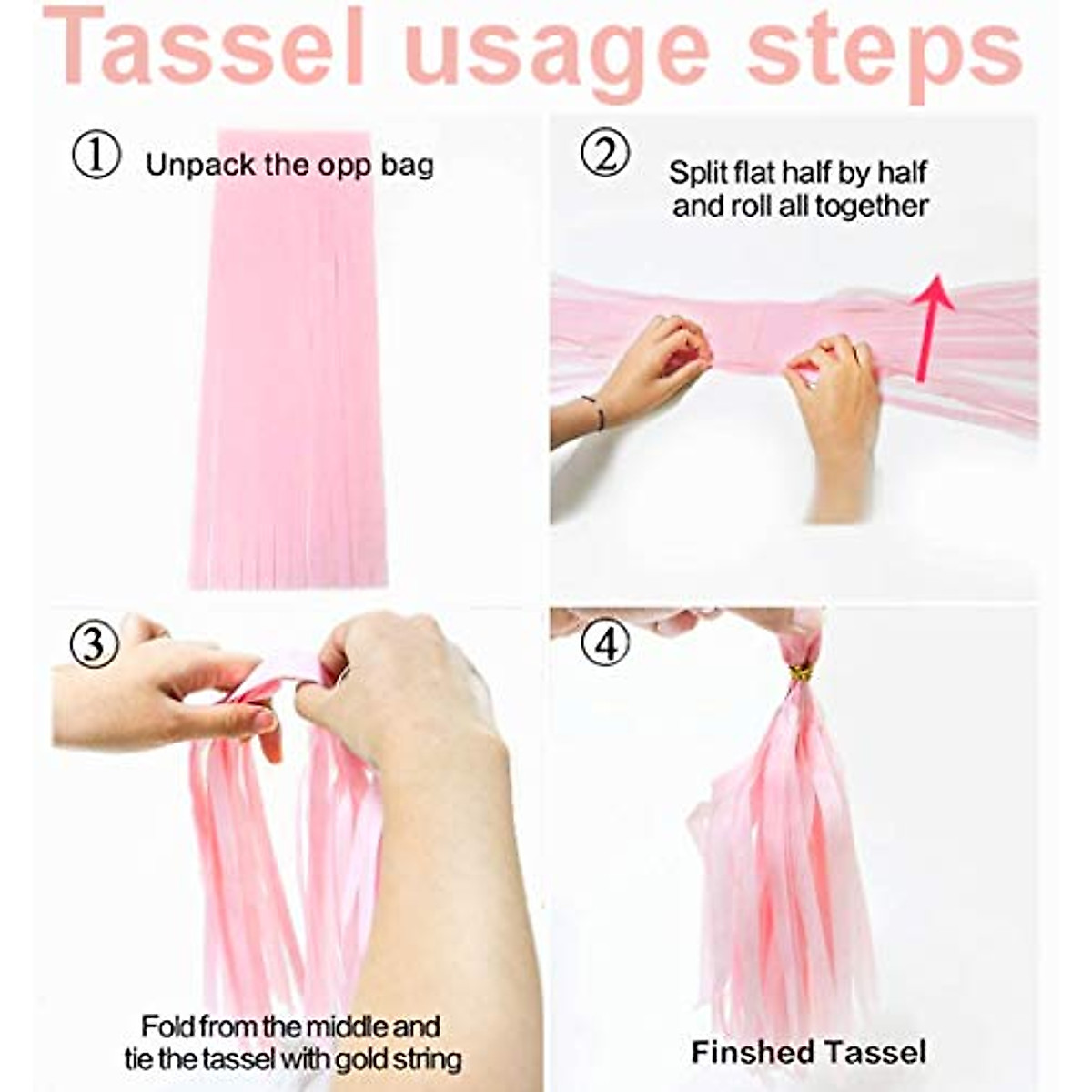 Tassel usage steps

① Unpack the opp bag

② Split flat half by half and roll all together

③ Fold from the middle and tie the tassel with gold string

④ Finshed Tassel