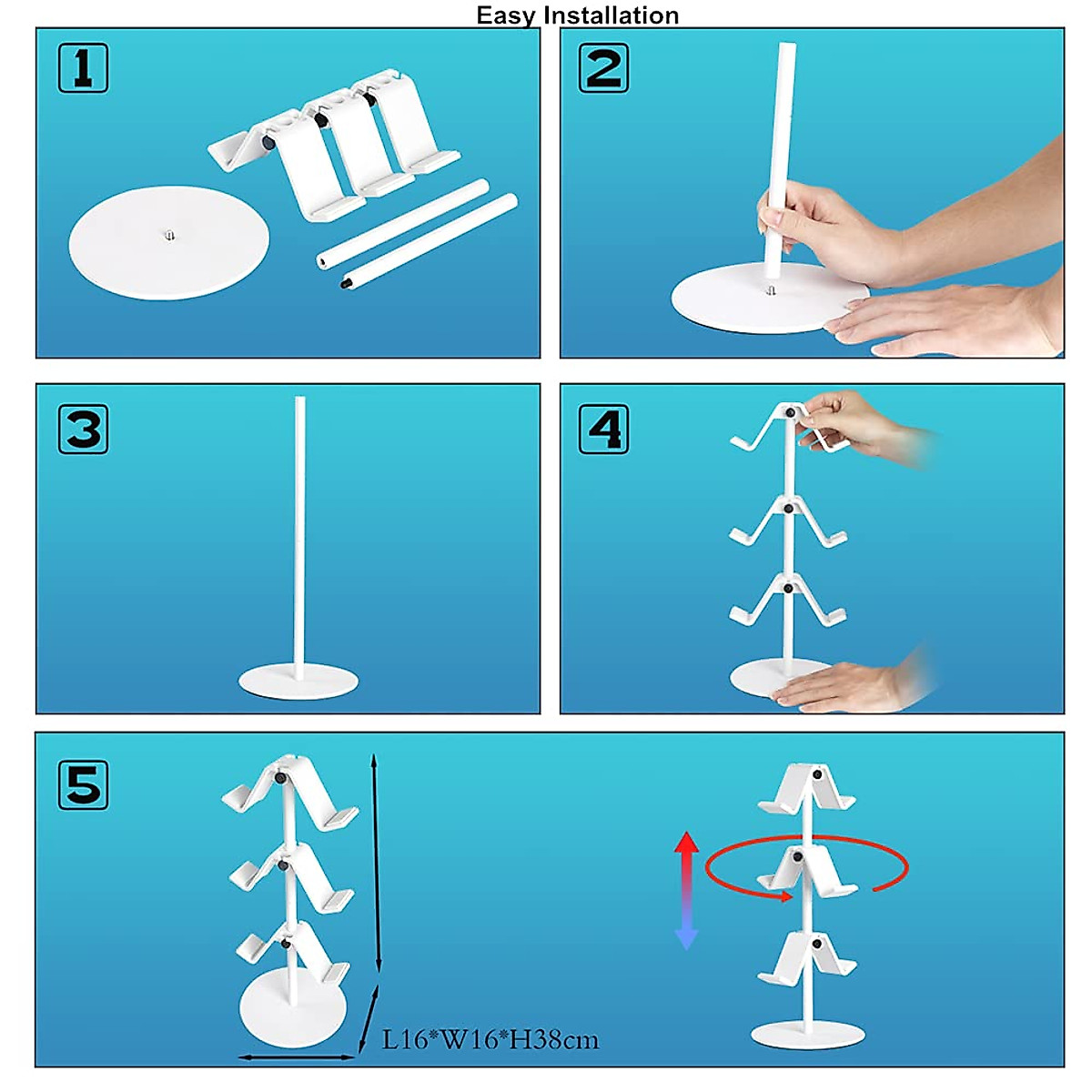 Easy Installation

1

2

3

4

5

L16*W16*H38cm