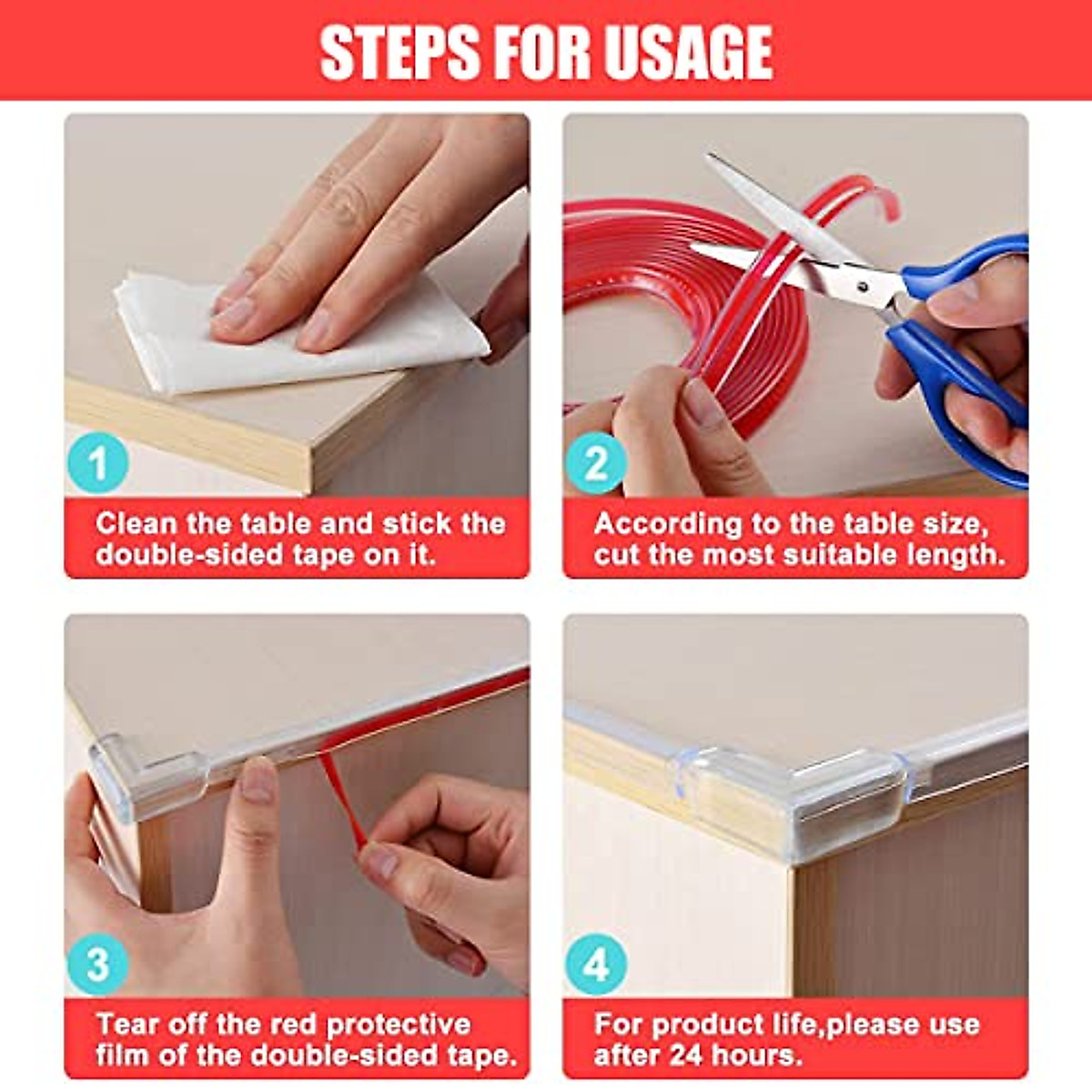 STEPS FOR USAGE

1

Clean the table and stick the double-sided tape on it.

2

According to the table size, cut the most suitable length.

3

Tear off the red protective film of the double-sided tape.

4

For product life,please use after 24 hours.