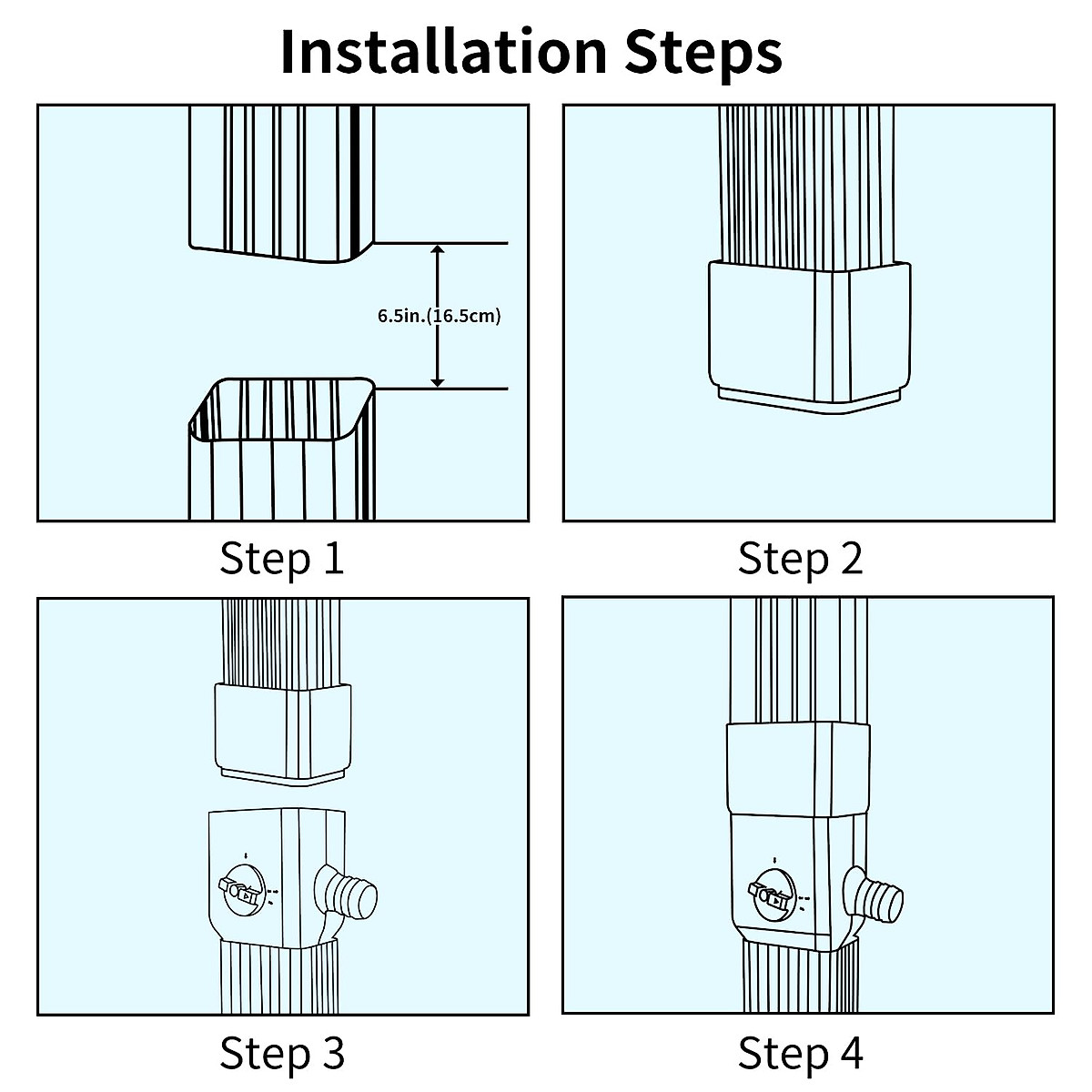 Installation Steps

6.5in.(16.5cm)

Step 1

Step 2

Step 3

Step 4