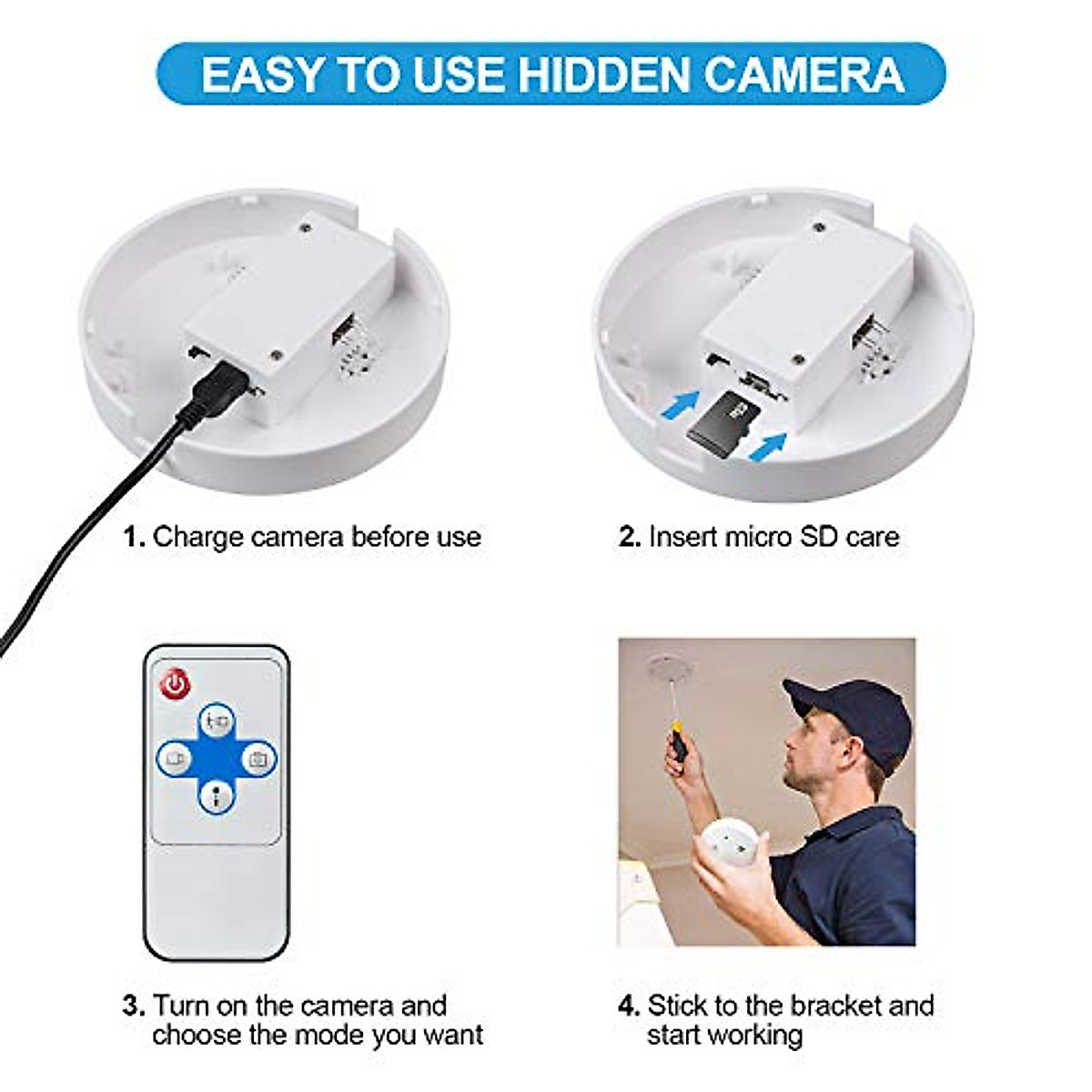 EASY TO USE HIDDEN CAMERA

1. Charge camera before use

2. Insert micro SD care

3. Turn on the camera and choose the mode you want

4. Stick to the bracket and start working