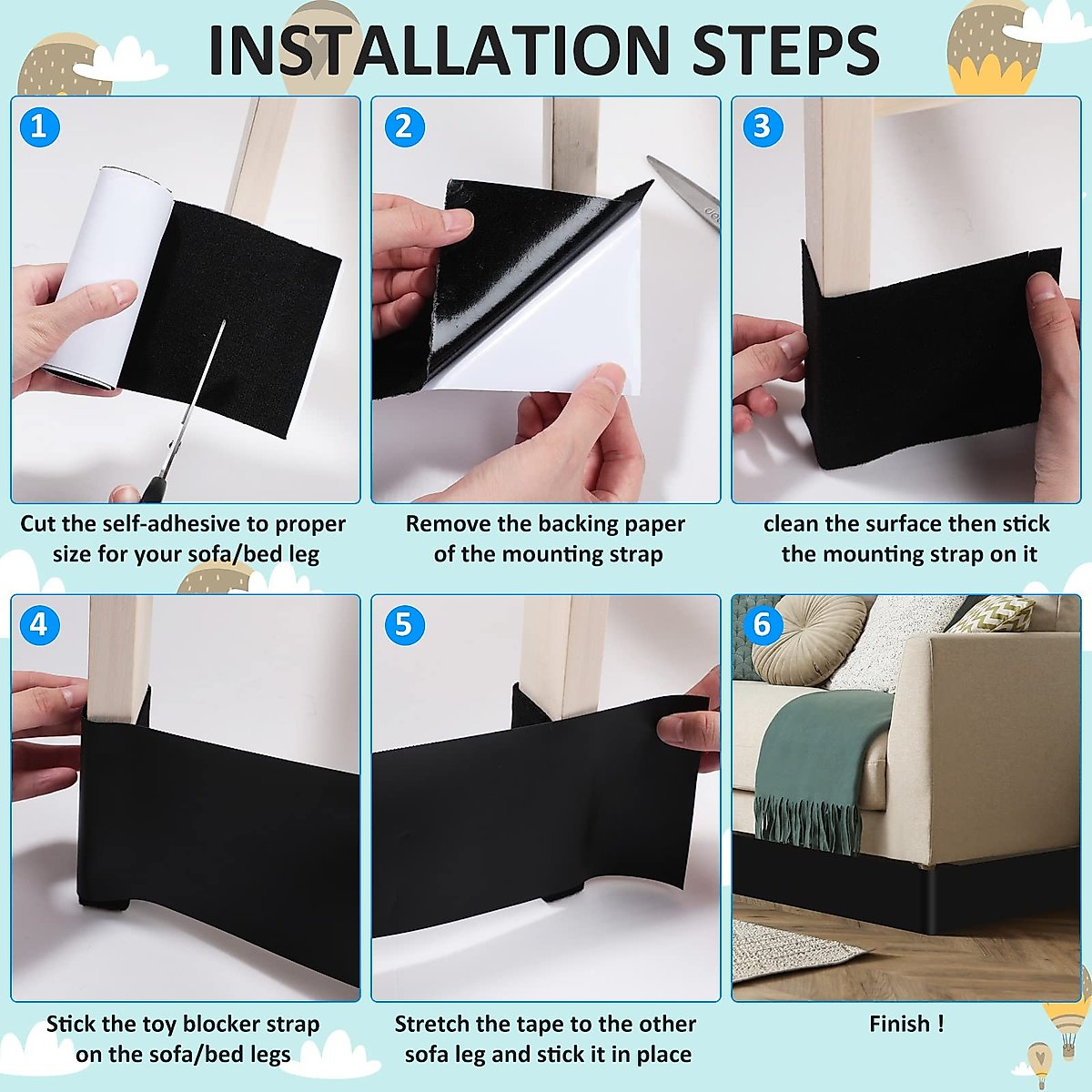 INSTALLATION STEPS

1
Cut the self-adhesive to proper size for your sofa/bed leg

2
Remove the backing paper of the mounting strap

3
clean the surface then stick the mounting strap on it

4
Stick the toy blocker strap on the sofa/bed legs

5
Stretch the tape to the other sofa leg and stick it in place

6
Finish !