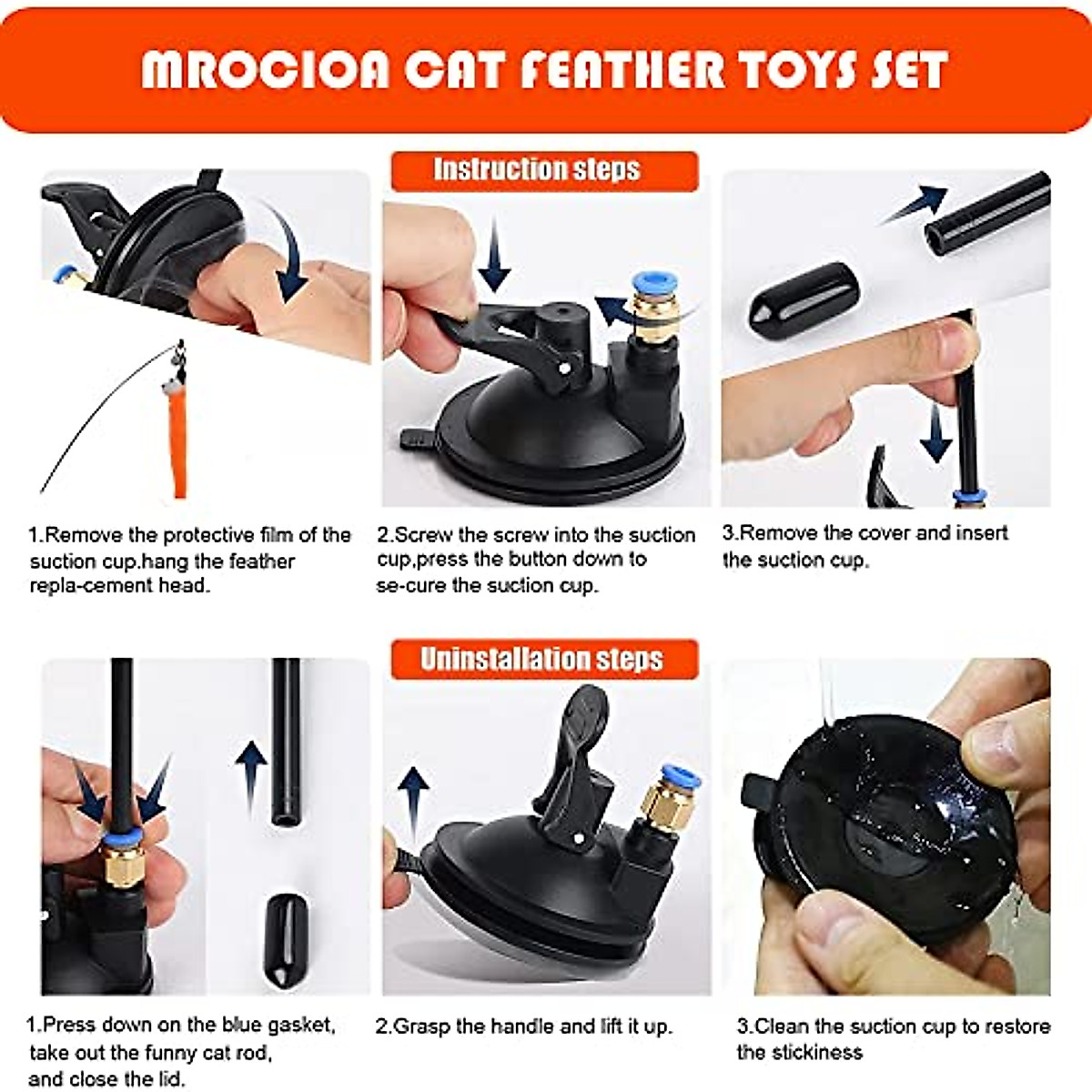 MROCIOA CAT FEATHER TOYS SET

Instruction steps

1.Remove the protective film of the suction cup.hang the feather repla-cement head.

2.Screw the screw into the suction cup,press the button down to se-cure the suction cup.

3.Remove the cover and insert the suction cup.

Uninstallation steps

1.Press down on the blue gasket, take out the funny cat rod, and close the lid.

2.Grasp the handle and lift it up.

3.Clean the suction cup to restore the stickiness