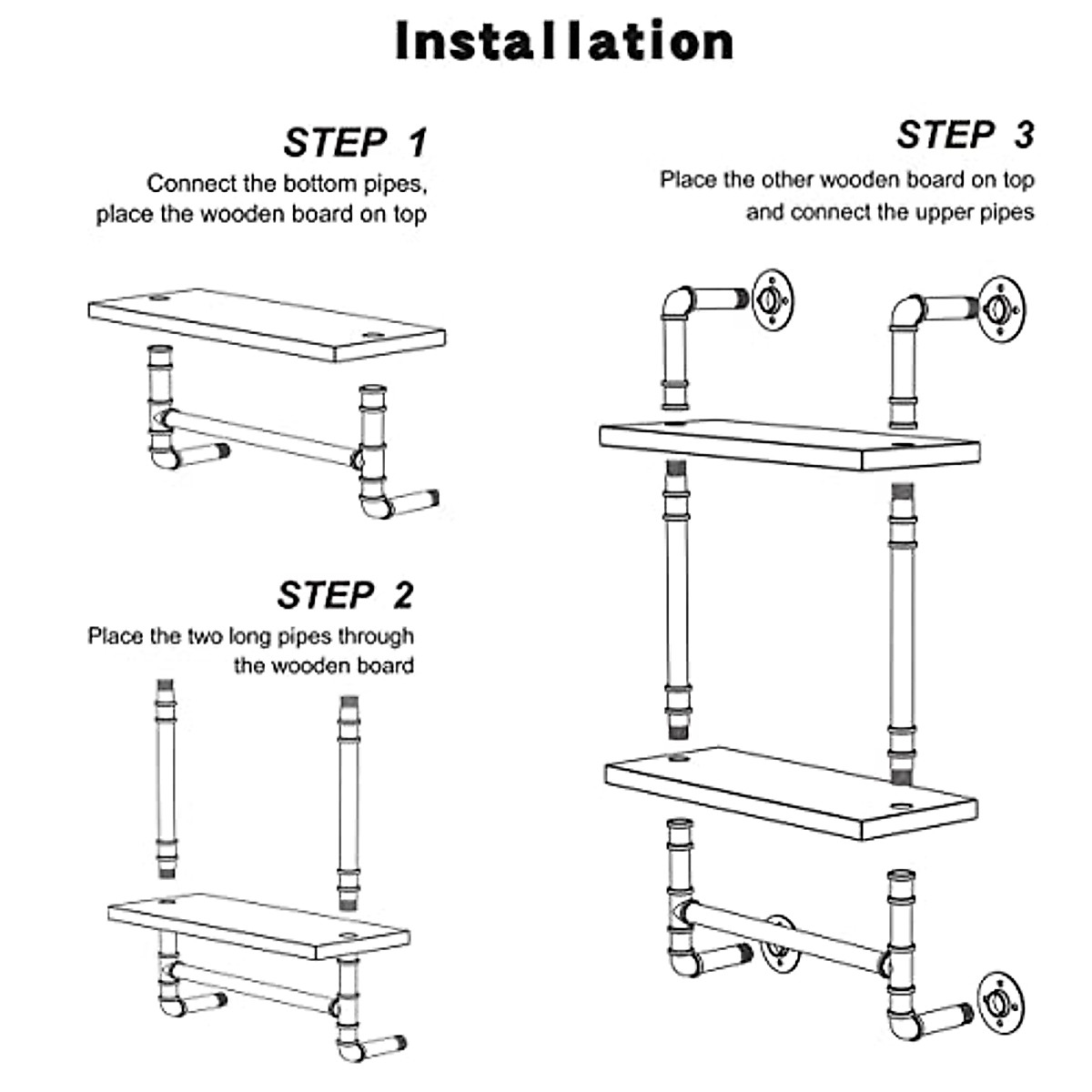 Installation

STEP 1
Connect the bottom pipes, place the wooden board on top

STEP 2
Place the two long pipes through the wooden board

STEP 3
Place the other wooden board on top and connect the upper pipes