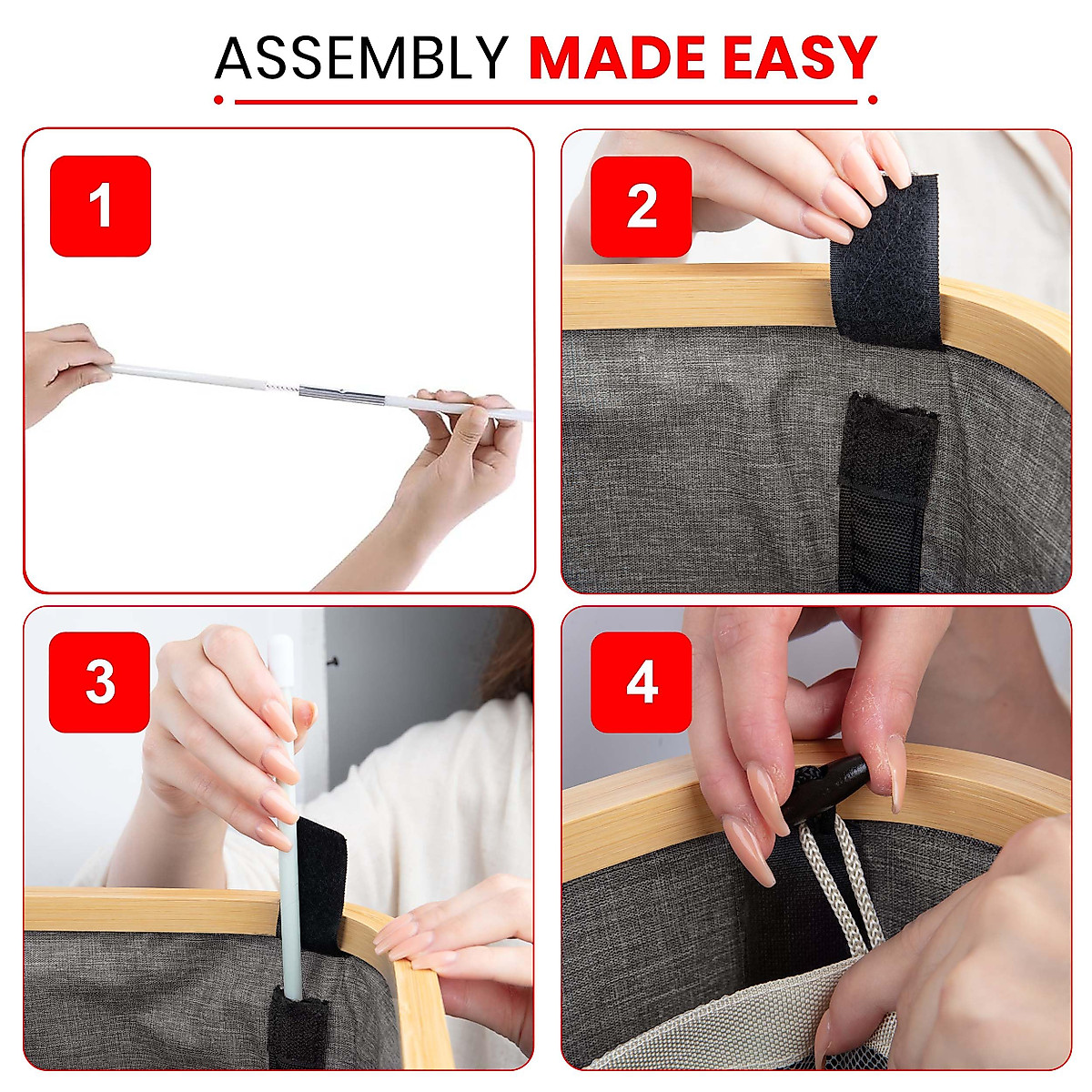 ASSEMBLY MADE EASY

1

2

3

4