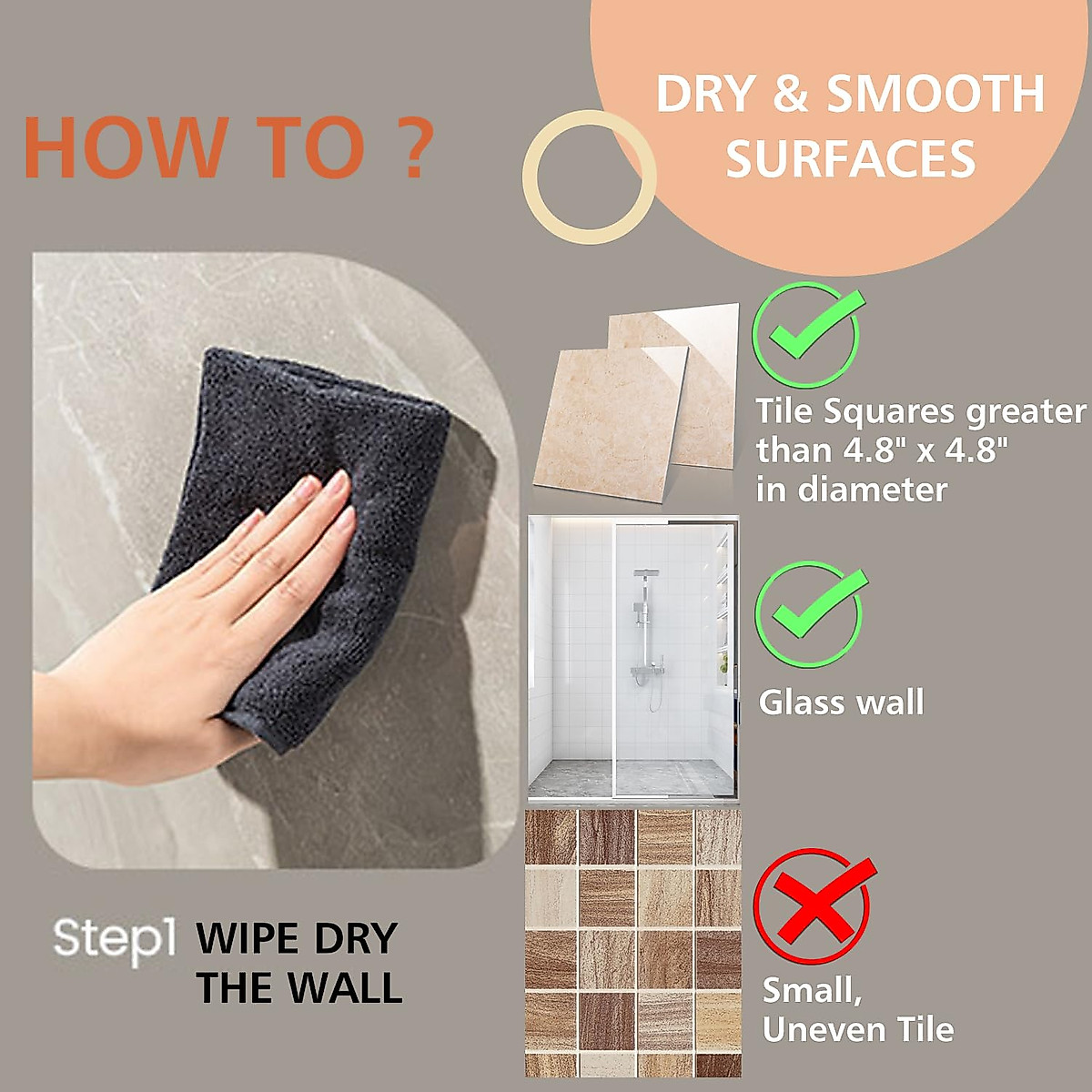 HOW TO ?

DRY & SMOOTH SURFACES

Tile Squares greater than 4.8" x 4.8" in diameter

Glass wall

Small, Uneven Tile

Step1 WIPE DRY THE WALL