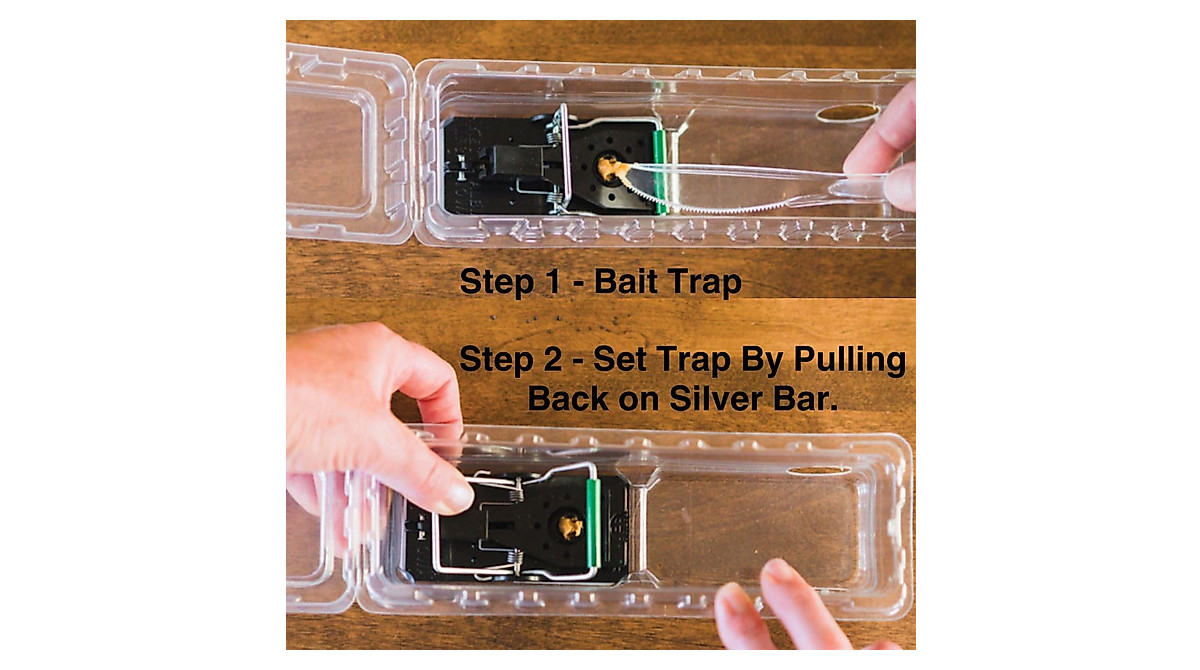 Step 1 - Bait Trap

Step 2 - Set Trap By Pulling Back on Silver Bar.