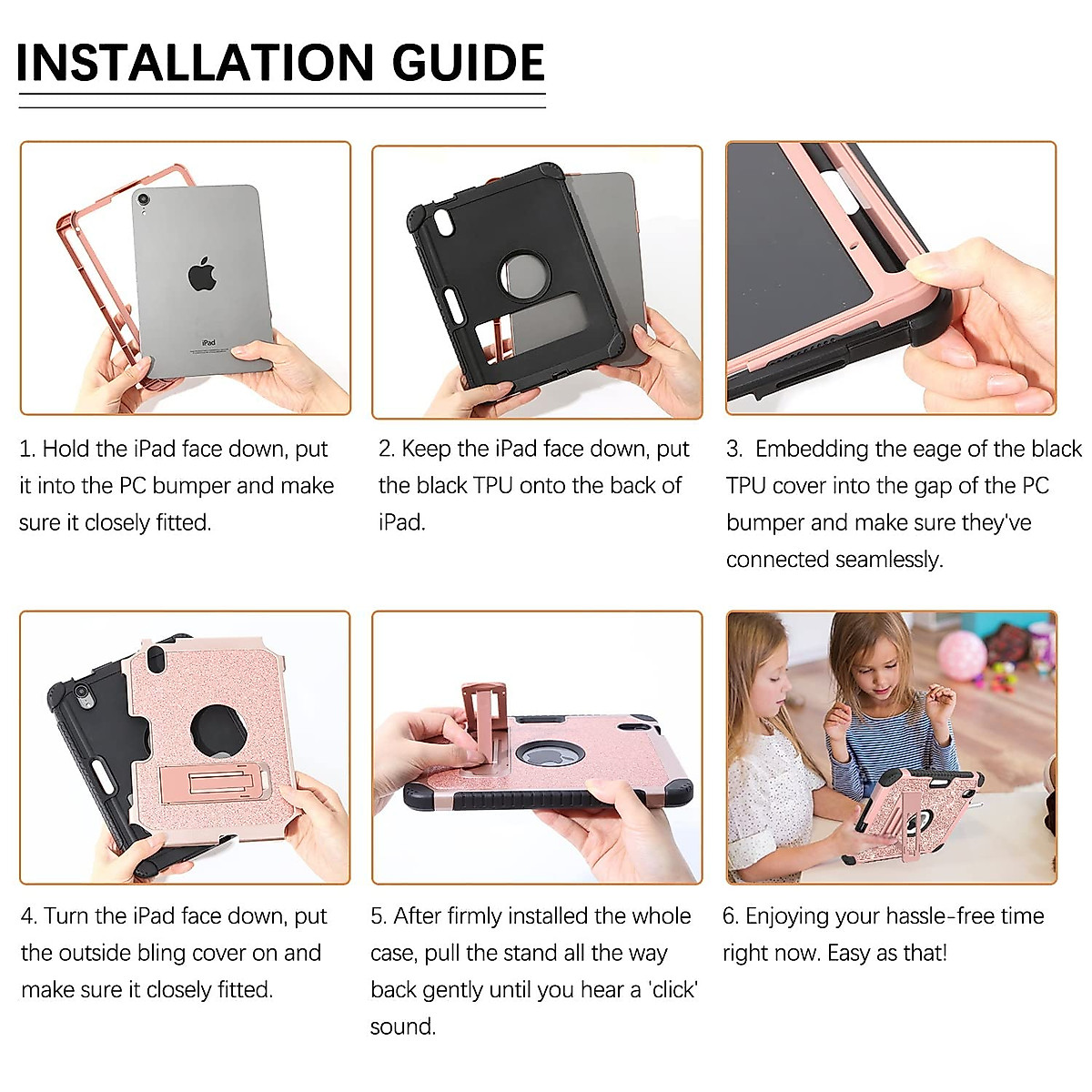 INSTALLATION GUIDE

iPad

1. Hold the iPad face down, put it into the PC bumper and make sure it closely fitted.

2. Keep the iPad face down, put the black TPU onto the back of iPad.

3. Embedding the eage of the black TPU cover into the gap of the PC bumper and make sure they've connected seamlessly.

4. Turn the iPad face down, put the outside bling cover on and make sure it closely fitted.

5. After firmly installed the whole case, pull the stand all the way back gently until you hear a 'click' sound.

6. Enjoying your hassle-free time right now. Easy as that!