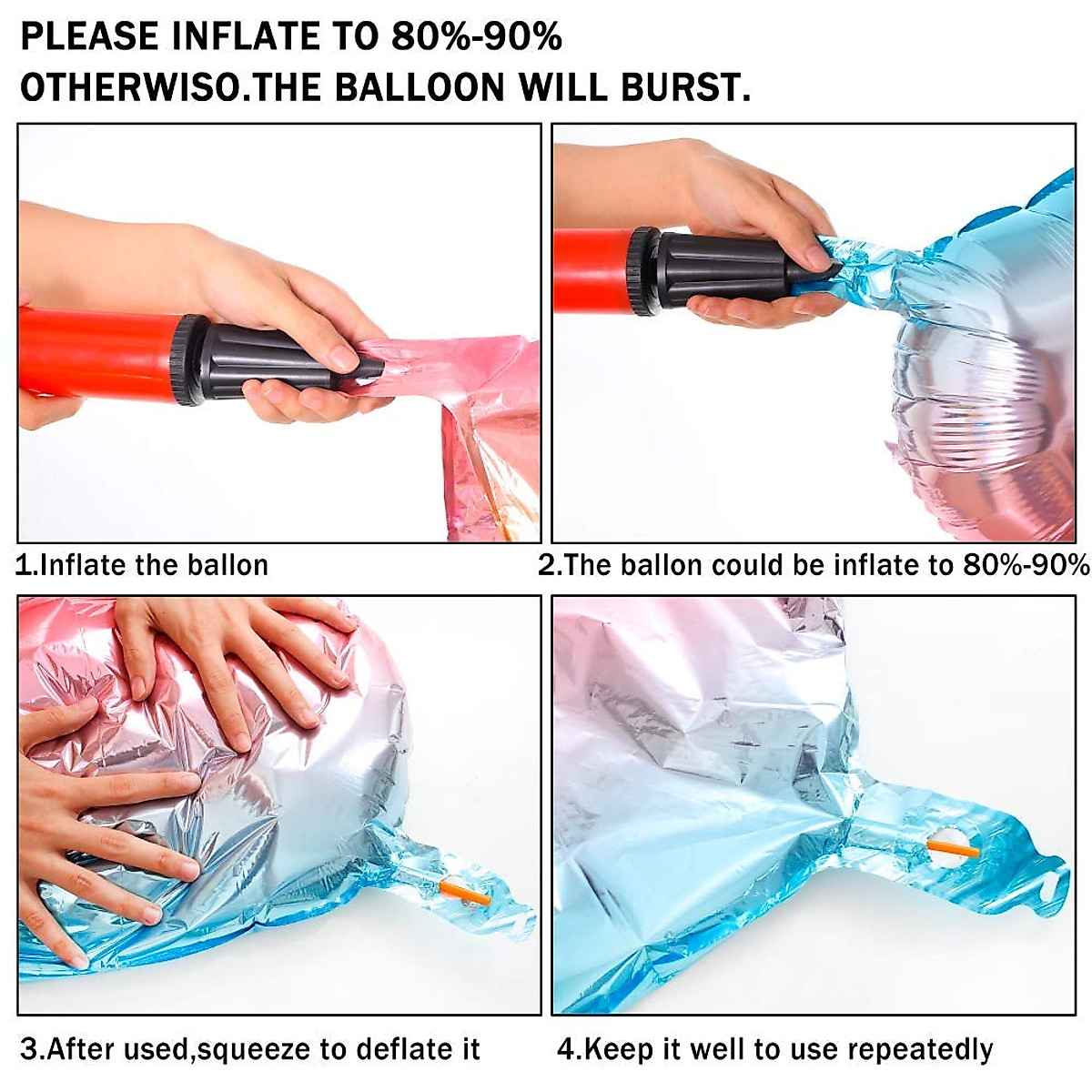 PLEASE INFLATE TO 80%-90%
OTHERWISO.THE BALLOON WILL BURST.

1.Inflate the ballon

2.The ballon could be inflate to 80%-90%

3.After used,squeeze to deflate it

4.Keep it well to use repeatedly