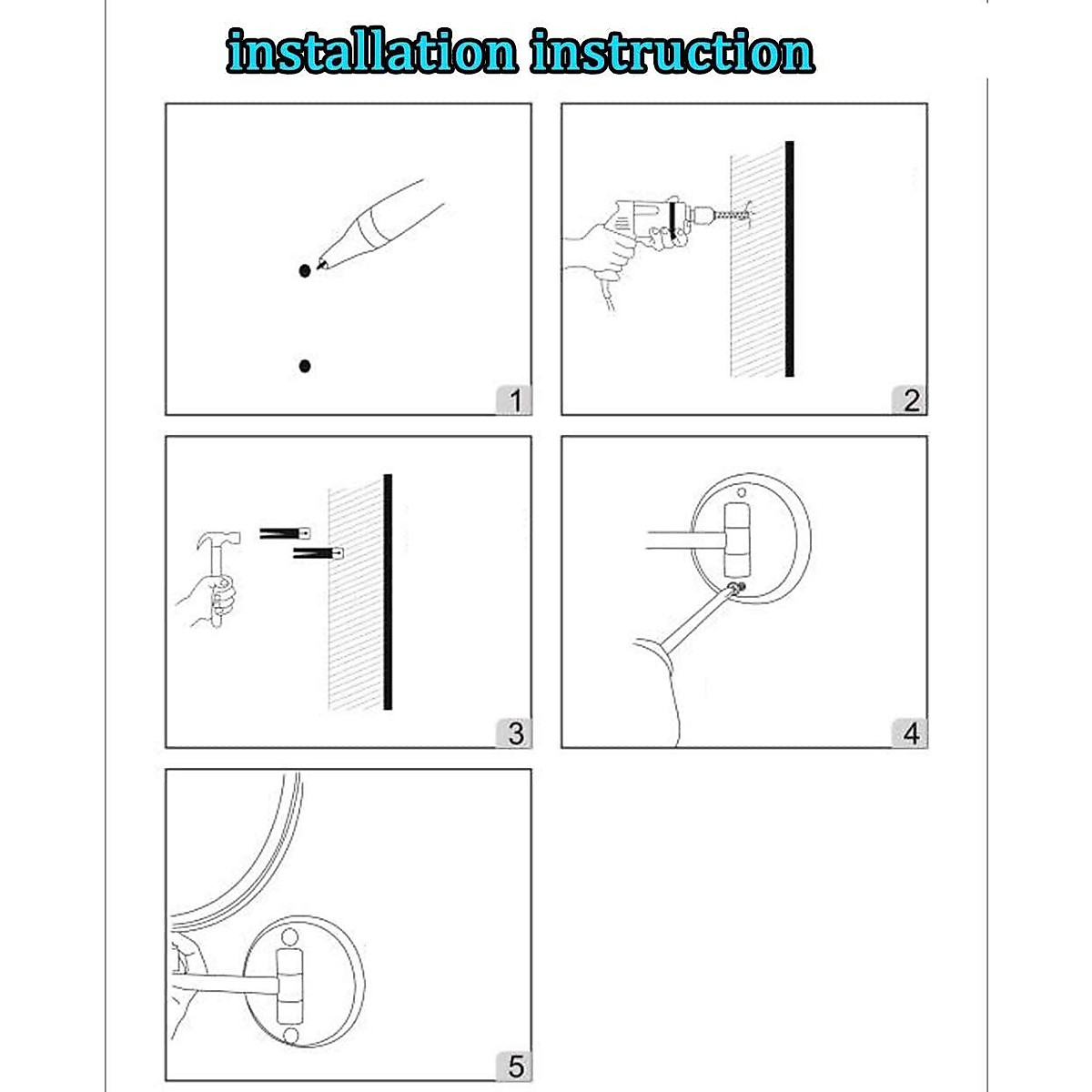 installation instruction

1

2

3

4

5