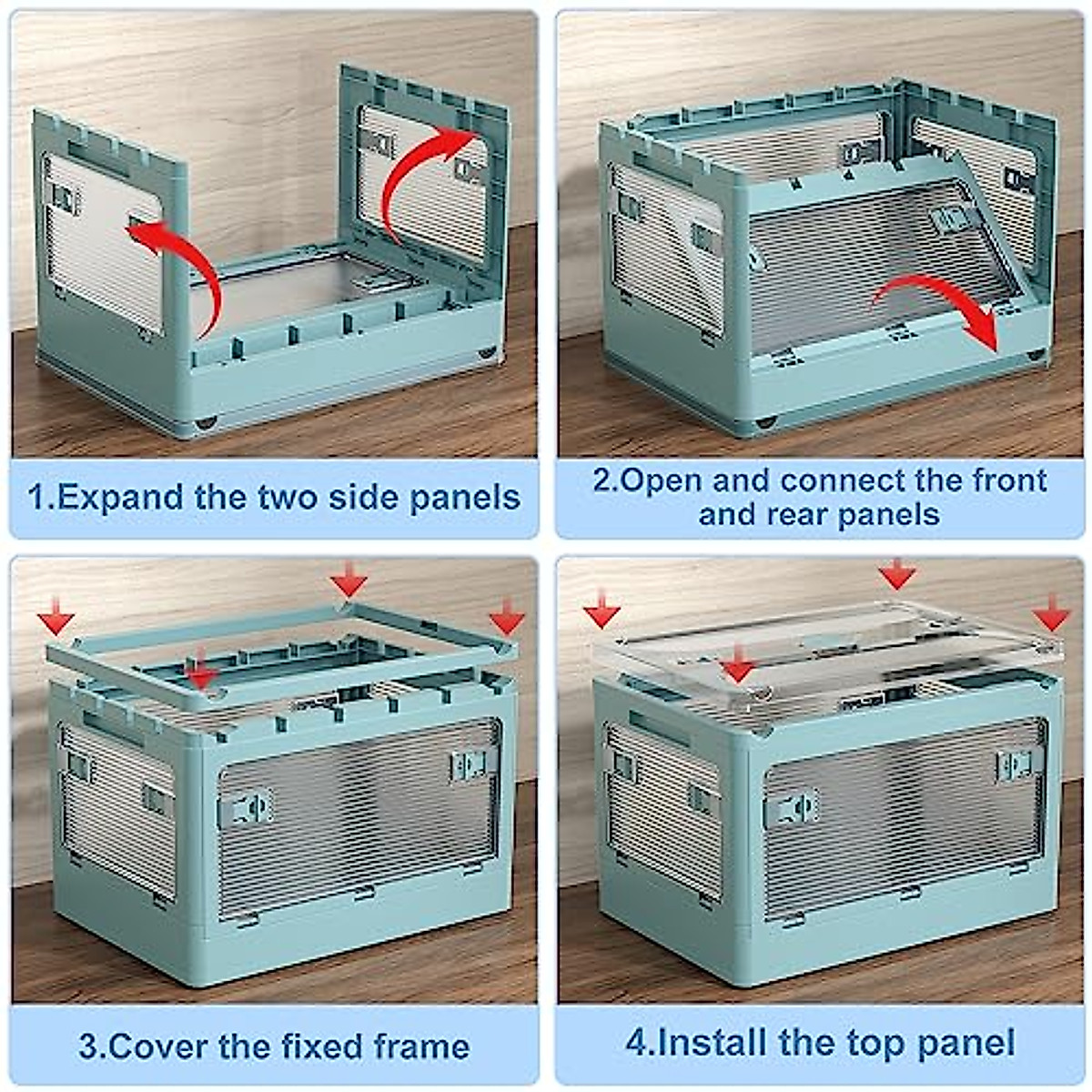 1.Expand the two side panels

2.Open and connect the front and rear panels

3.Cover the fixed frame

4.Install the top panel