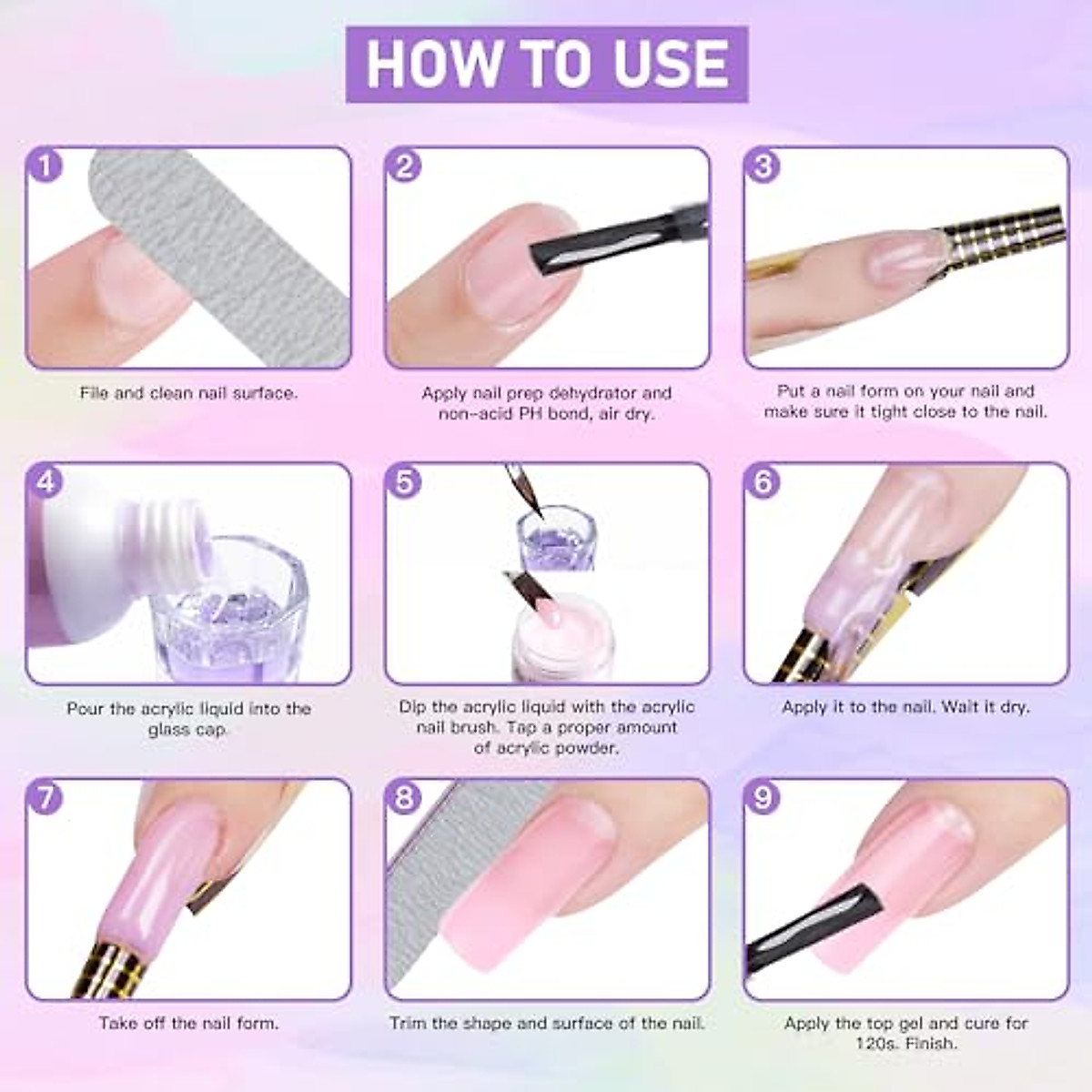 HOW TO USE

1

File and clean nail surface.

2

Apply nail prep dehydrator and non-acid PH bond, air dry.

3

Put a nail form on your nail and make sure it tight close to the nail.

4

Pour the acrylic liquid into the glass cap.

5

Dip the acrylic liquid with the acrylic nail brush. Tap a proper amount of acrylic powder.

6

Apply it to the nail. Wait it dry.

7

Take off the nail form.

8

Trim the shape and surface of the nail.

9

Apply the top gel and cure for 120s. Finish.