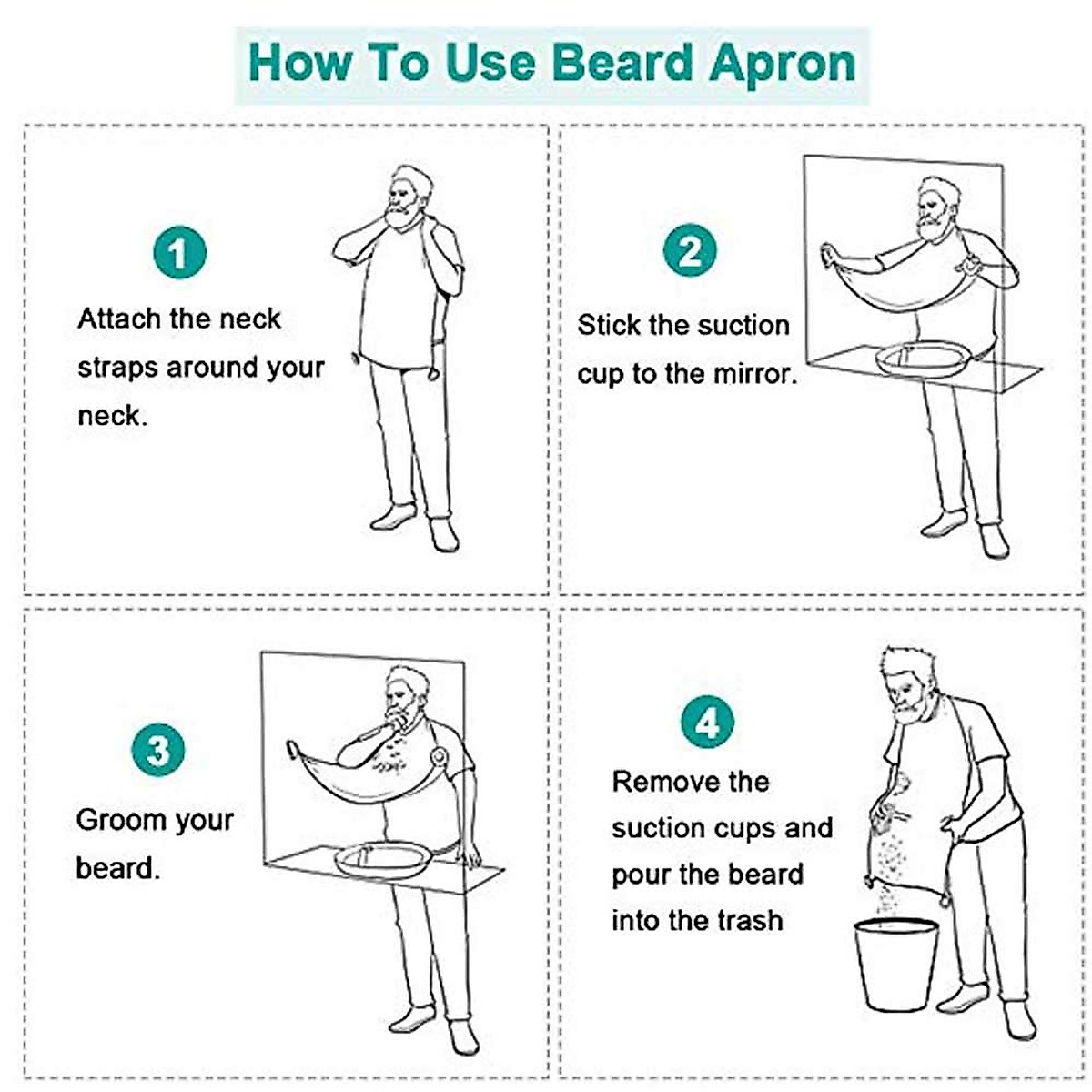 How To Use Beard Apron

1

Attach the neck straps around your neck.

2

Stick the suction cup to the mirror.

3

Groom your beard.

4

Remove the suction cups and pour the beard into the trash