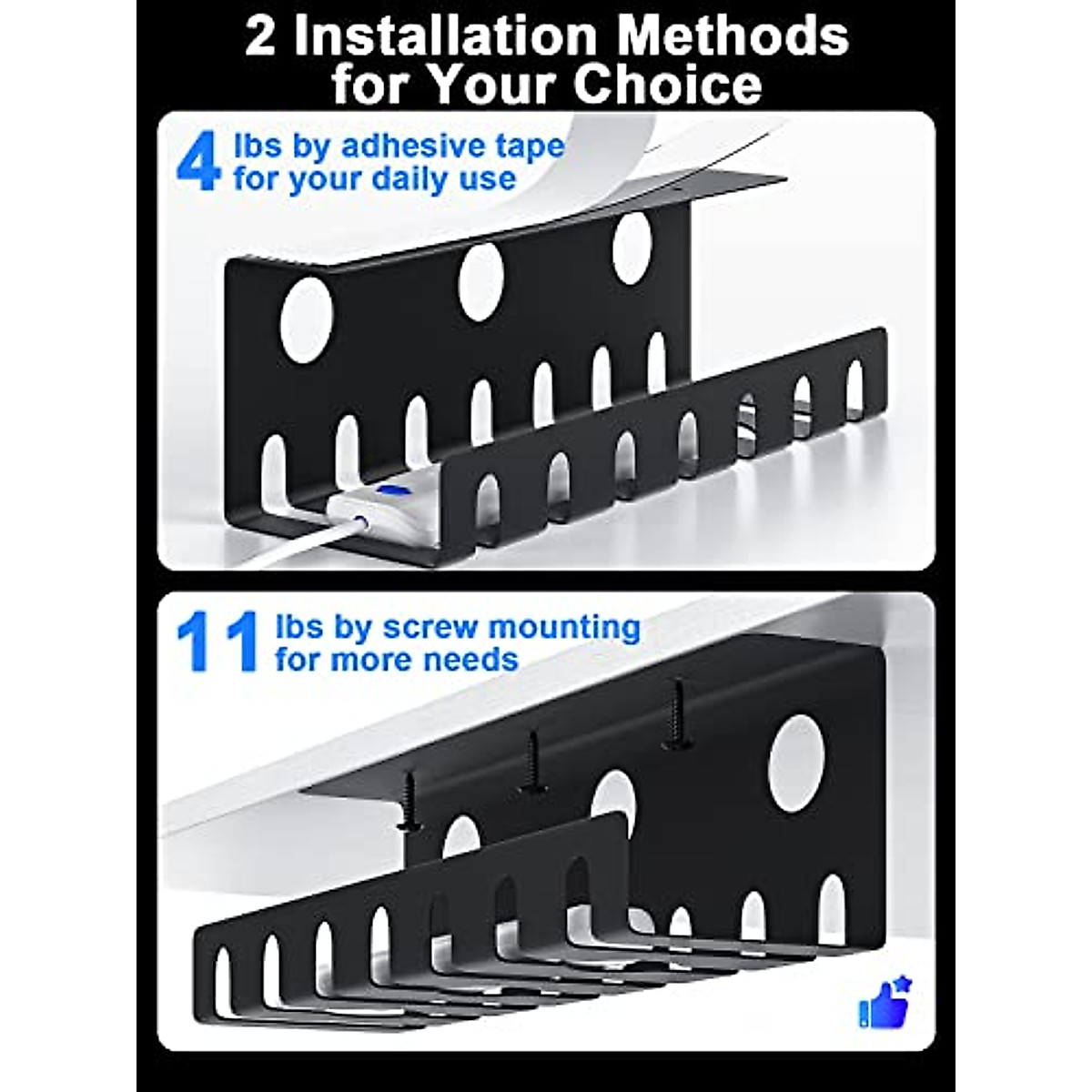 2 Installation Methods for Your Choice

4 lbs by adhesive tape for your daily use

11 lbs by screw mounting for more needs