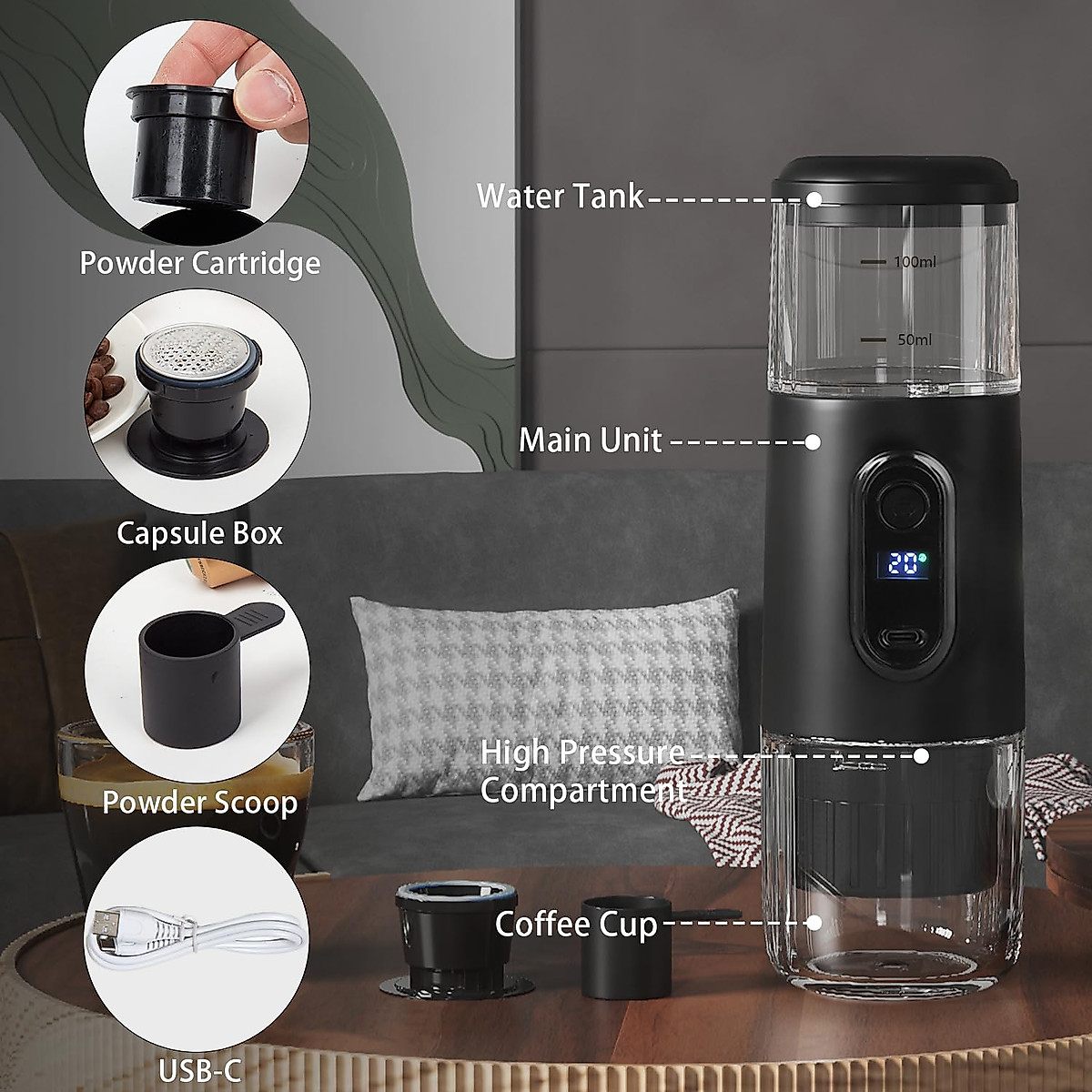 Powder Cartridge

Capsule Box

Powder Scoop

USB-C

Water Tank

100ml

50ml

Main Unit

20

High Pressure Compartment

Coffee Cup