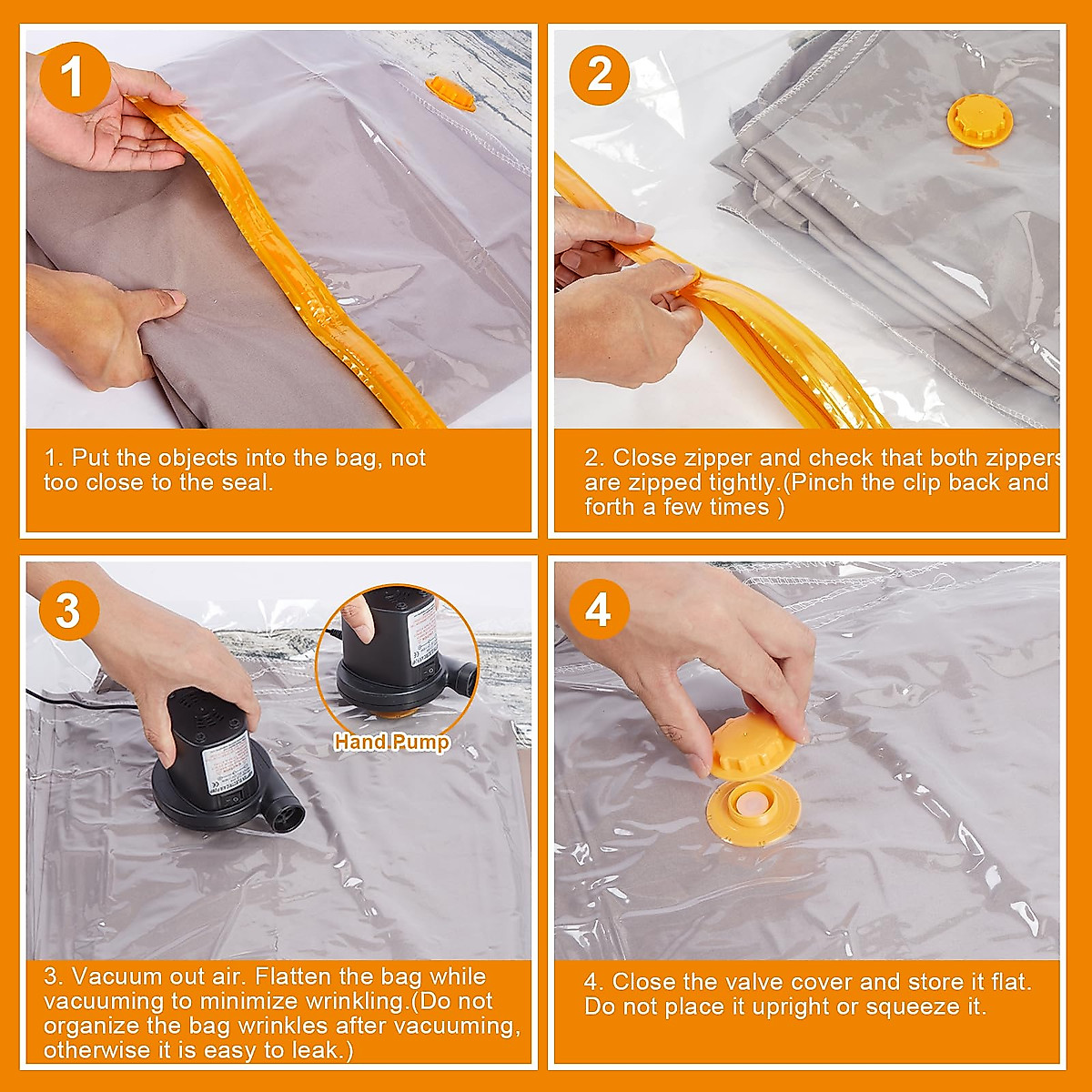 1

1. Put the objects into the bag, not too close to the seal.

2

2. Close zipper and check that both zippers are zipped tightly.(Pinch the clip back and forth a few times )

3

Hand Pump

3. Vacuum out air. Flatten the bag while vacuuming to minimize wrinkling.(Do not organize the bag wrinkles after vacuuming, otherwise it is easy to leak.)

4

4. Close the valve cover and store it flat. Do not place it upright or squeeze it.