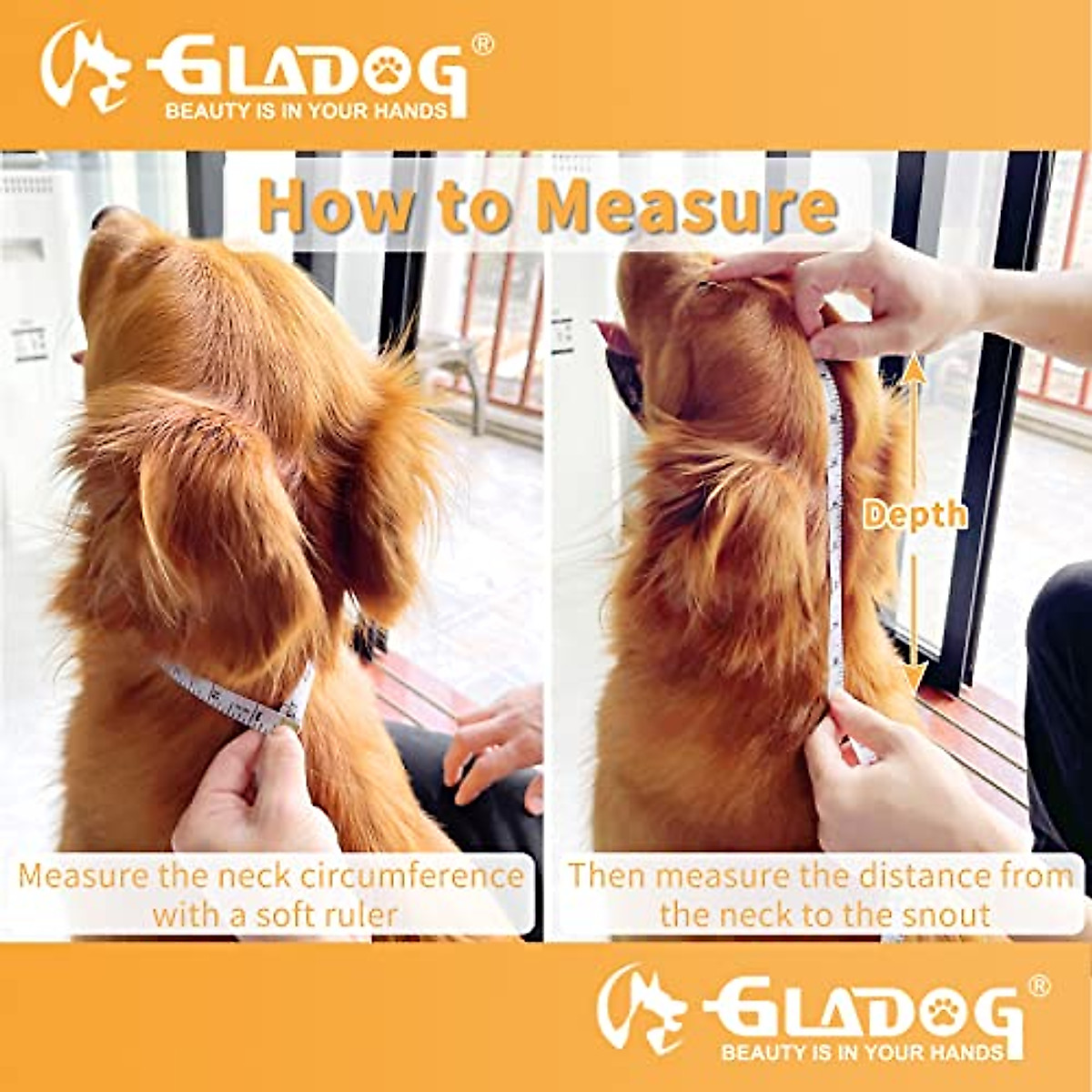 GLADOG®
BEAUTY IS IN YOUR HANDS

How to Measure

Depth

Measure the neck circumference with a soft ruler

Then measure the distance from the neck to the snout

GLADOG®
BEAUTY IS IN YOUR HANDS