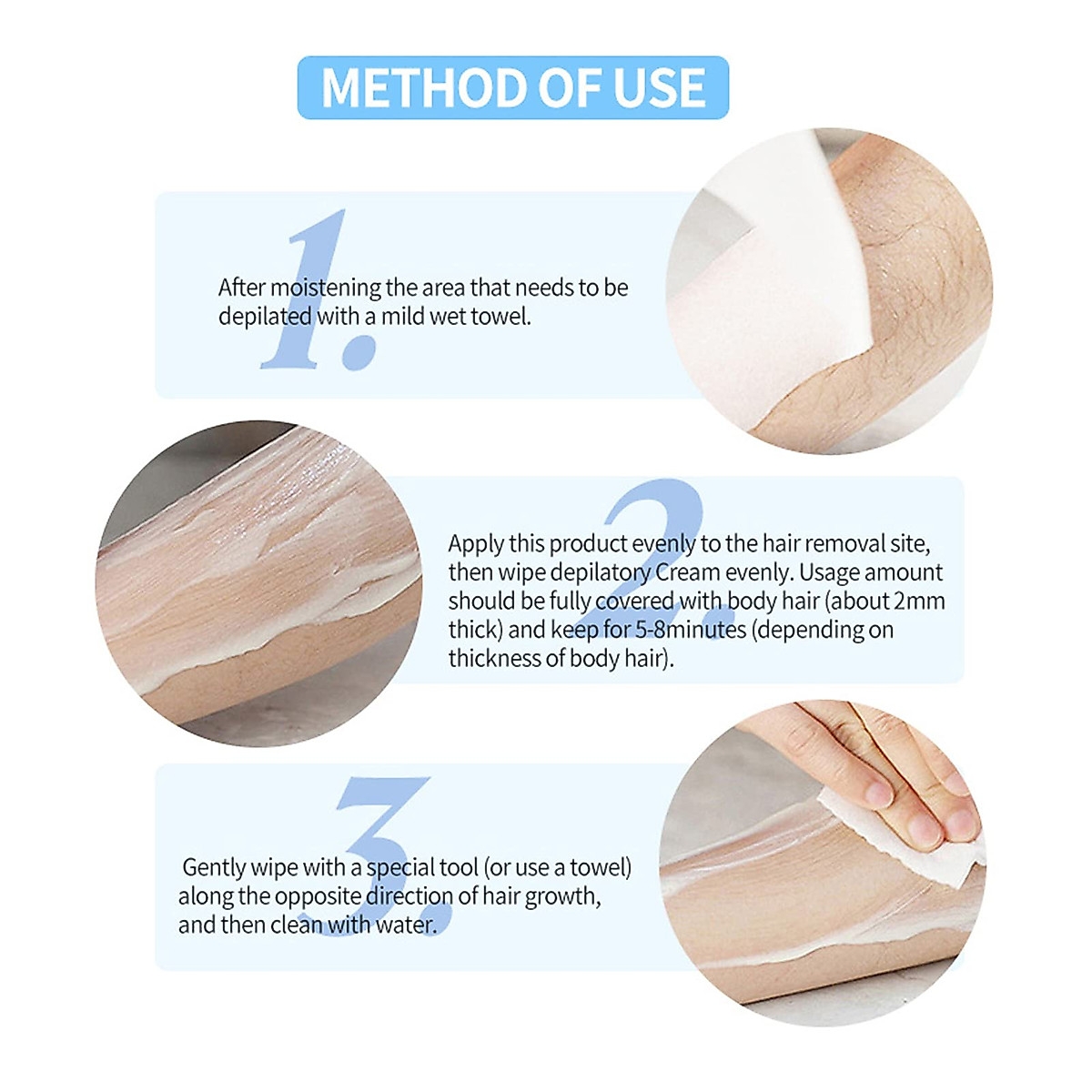 METHOD OF USE

1.

After moistening the area that needs to be depilated with a mild wet towel.

2.

Apply this product evenly to the hair removal site, then wipe depilatory Cream evenly. Usage amount should be fully covered with body hair (about 2mm thick) and keep for 5-8minutes (depending on thickness of body hair).

3.

Gently wipe with a special tool (or use a towel) along the opposite direction of hair growth, and then clean with water.