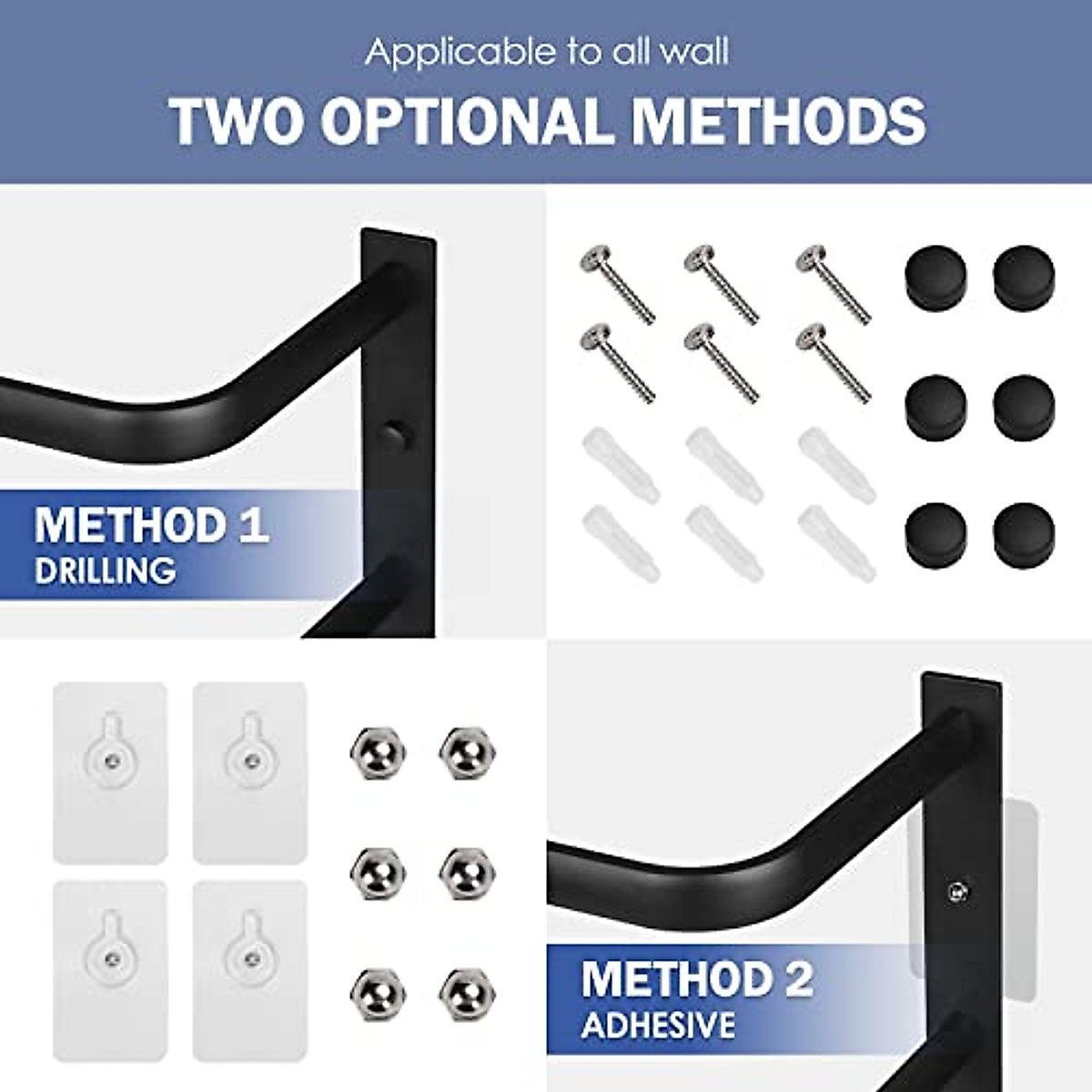 Applicable to all wall

TWO OPTIONAL METHODS

METHOD 1
DRILLING

METHOD 2
ADHESIVE