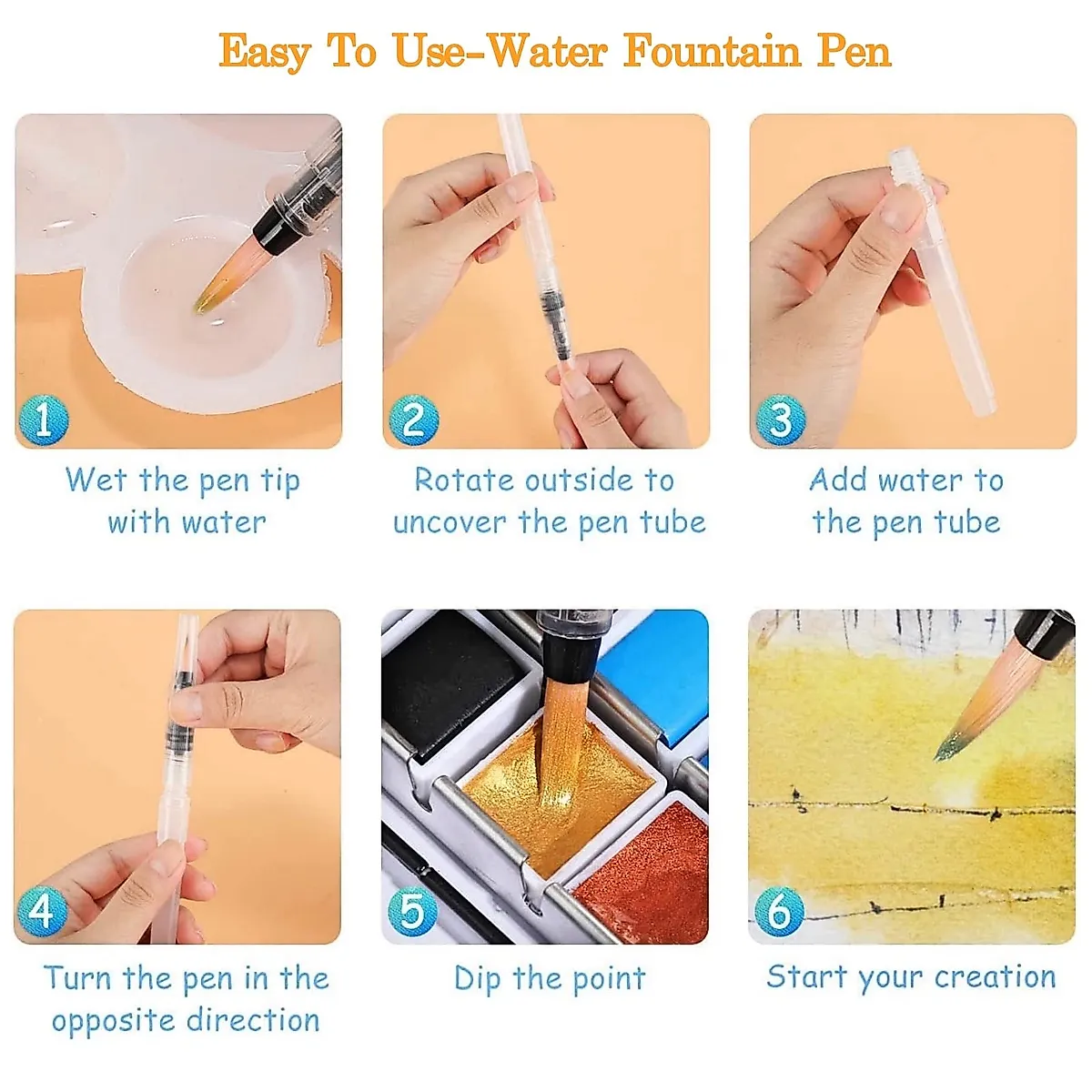 Easy To Use-Water Fountain Pen

1

Wet the pen tip with water

2

Rotate outside to uncover the pen tube

3

Add water to the pen tube

4

Turn the pen in the opposite direction

5

Dip the point

6

Start your creation