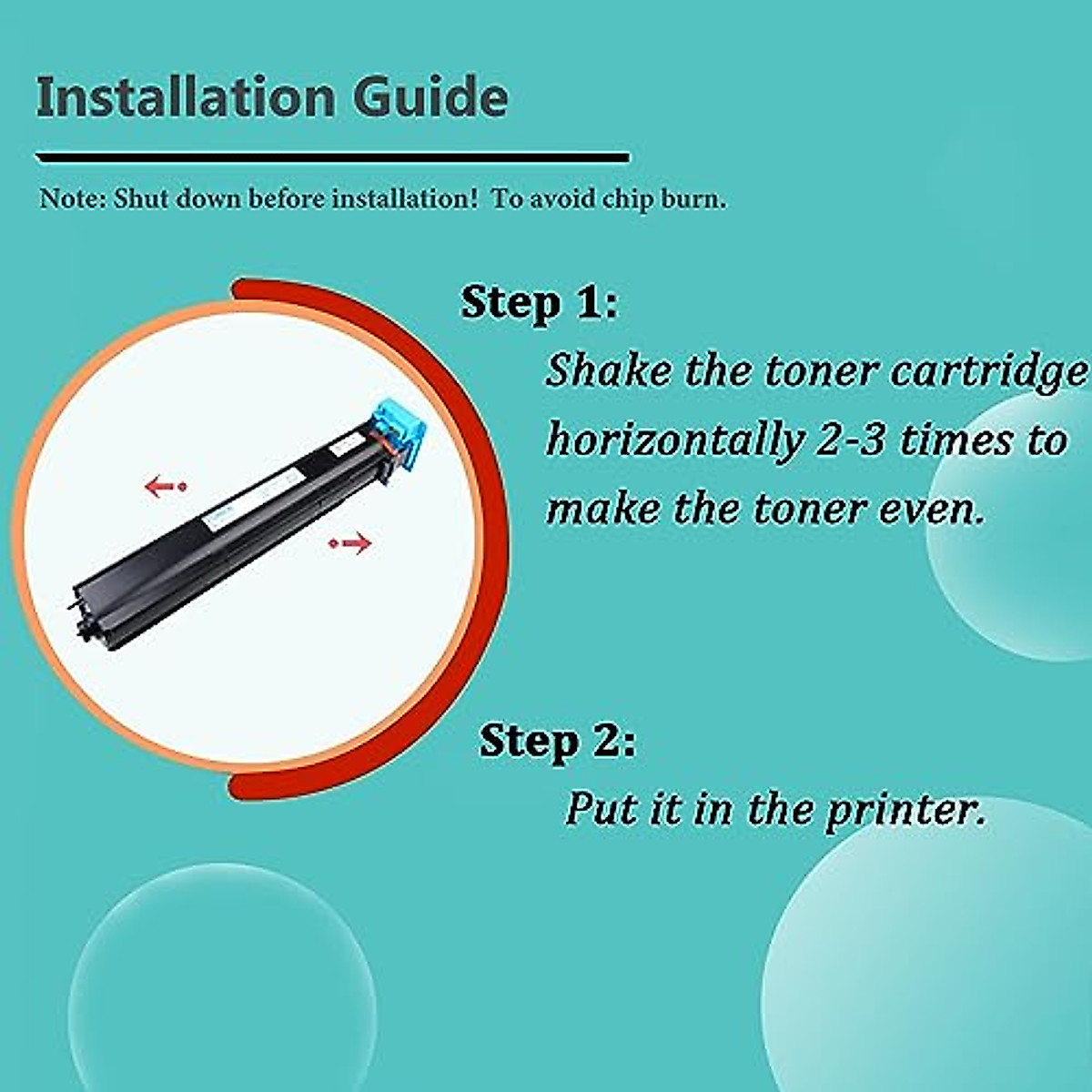 Installation Guide

Note: Shut down before installation! To avoid chip burn.

Step 1:
Shake the toner cartridge horizontally 2-3 times to make the toner even.

Step 2:
Put it in the printer.