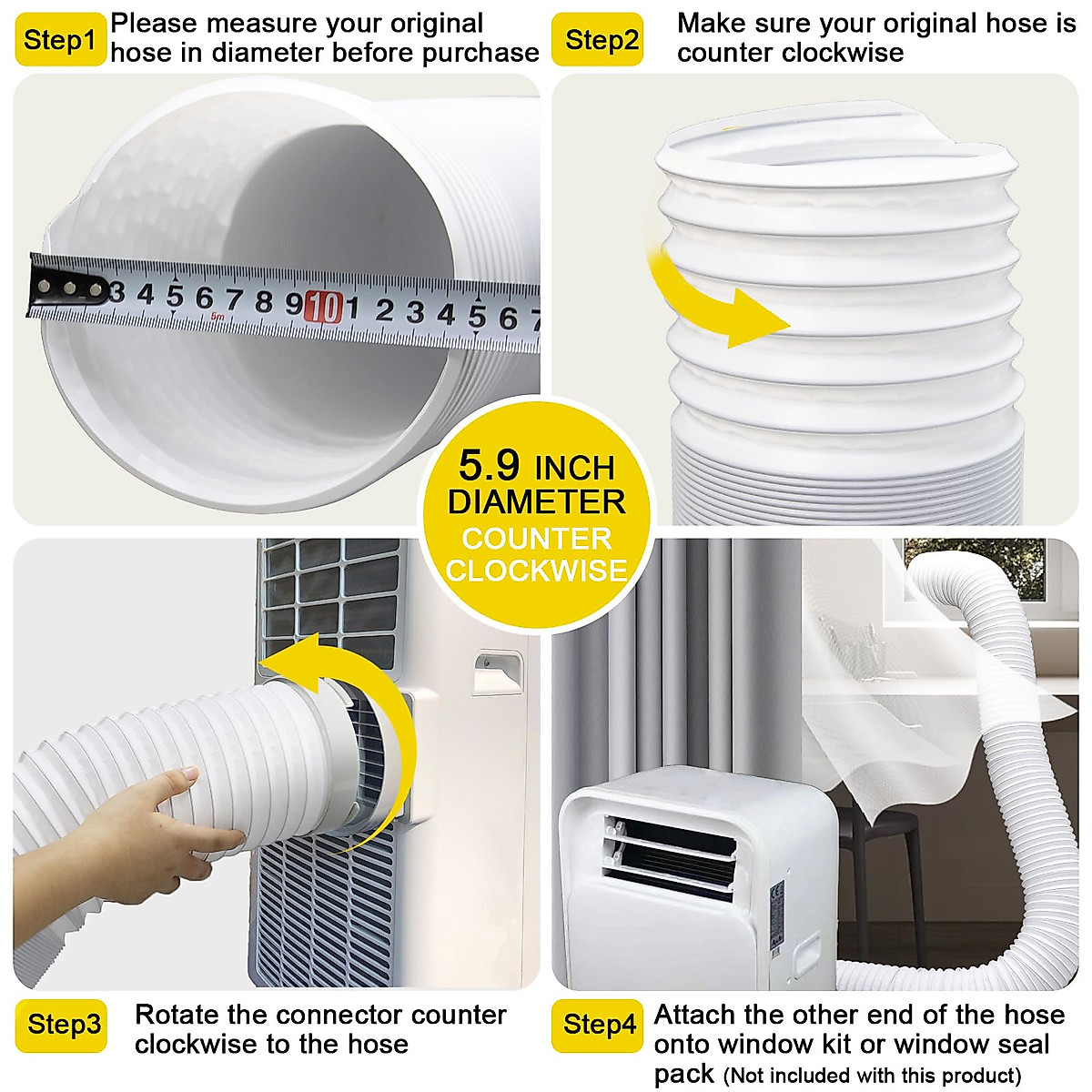 Step1 Please measure your original hose in diameter before purchase

Step2 Make sure your original hose is counter clockwise

3 4 5 6 7 8 9 10 1 2 3 4 5 6 7
5m

5.9 INCH DIAMETER
COUNTER CLOCKWISE

Step3 Rotate the connector counter clockwise to the hose

Step4 Attach the other end of the hose onto window kit or window seal pack (Not included with this product)