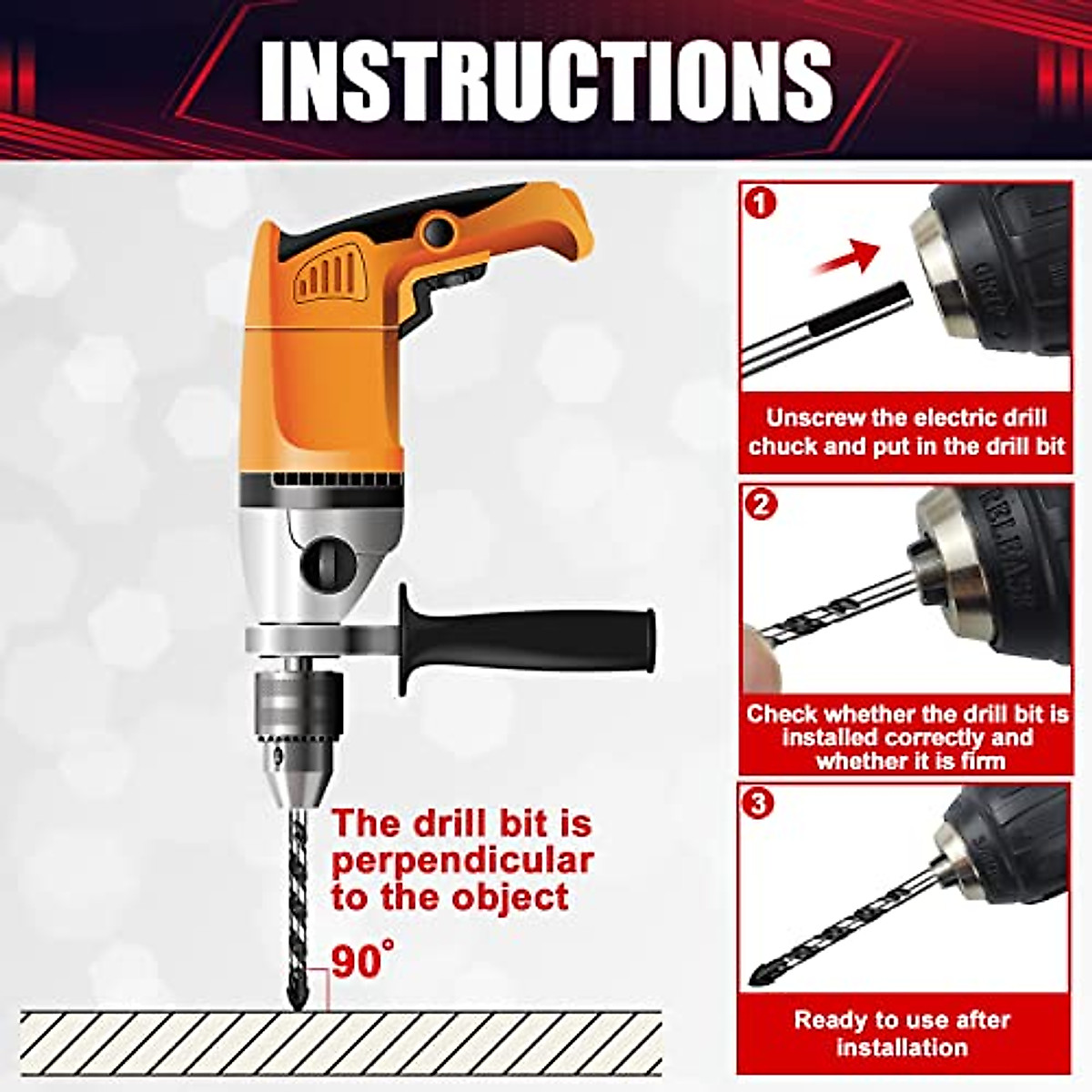 INSTRUCTIONS

The drill bit is perpendicular to the object

90°

1

Unscrew the electric drill chuck and put in the drill bit

2

Check whether the drill bit is installed correctly and whether it is firm

3

Ready to use after installation