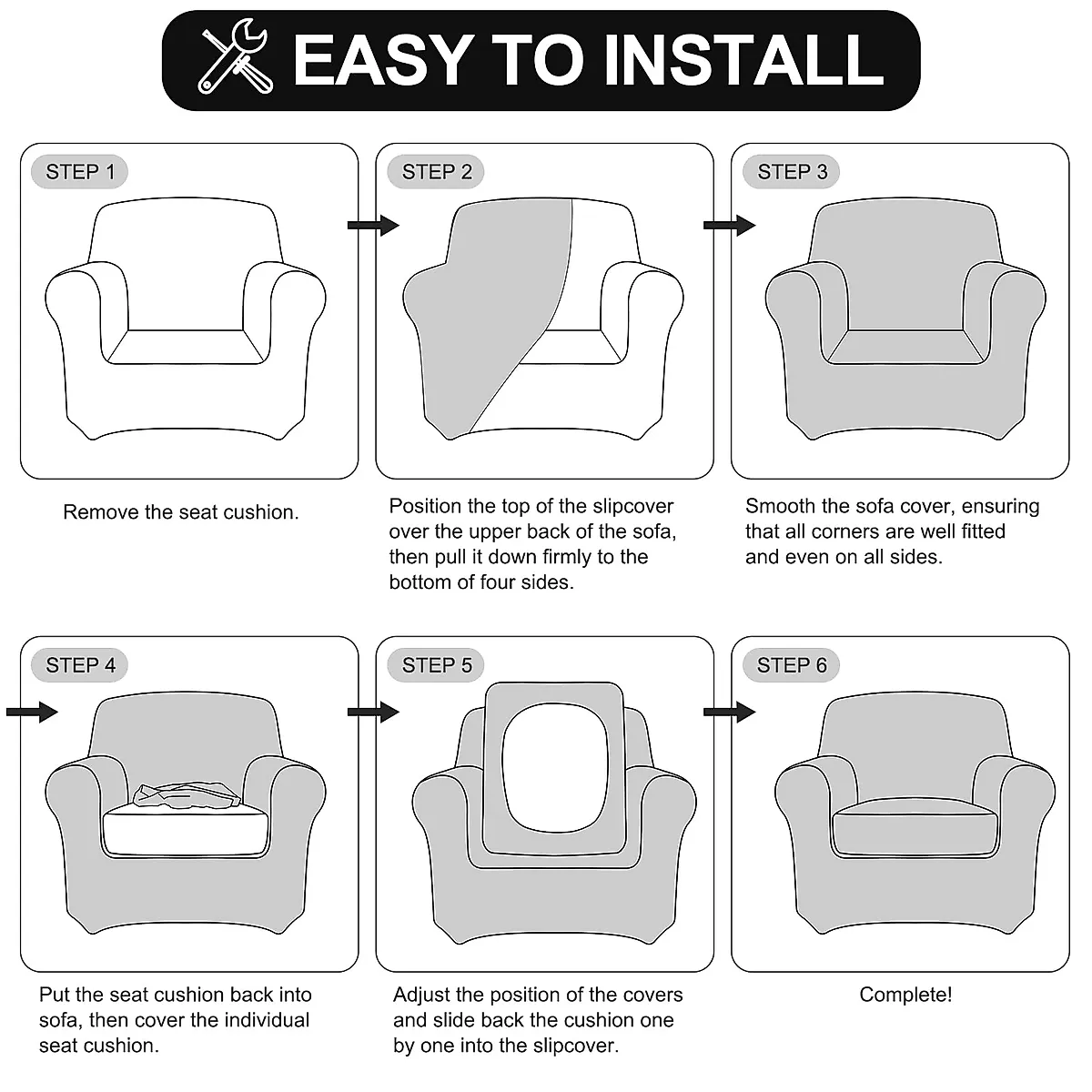 EASY TO INSTALL

STEP 1

Remove the seat cushion.

STEP 2

Position the top of the slipcover over the upper back of the sofa, then pull it down firmly to the bottom of four sides.

STEP 3

Smooth the sofa cover, ensuring that all corners are well fitted and even on all sides.

STEP 4

Put the seat cushion back into sofa, then cover the individual seat cushion.

STEP 5

Adjust the position of the covers and slide back the cushion one by one into the slipcover.

STEP 6

Complete!