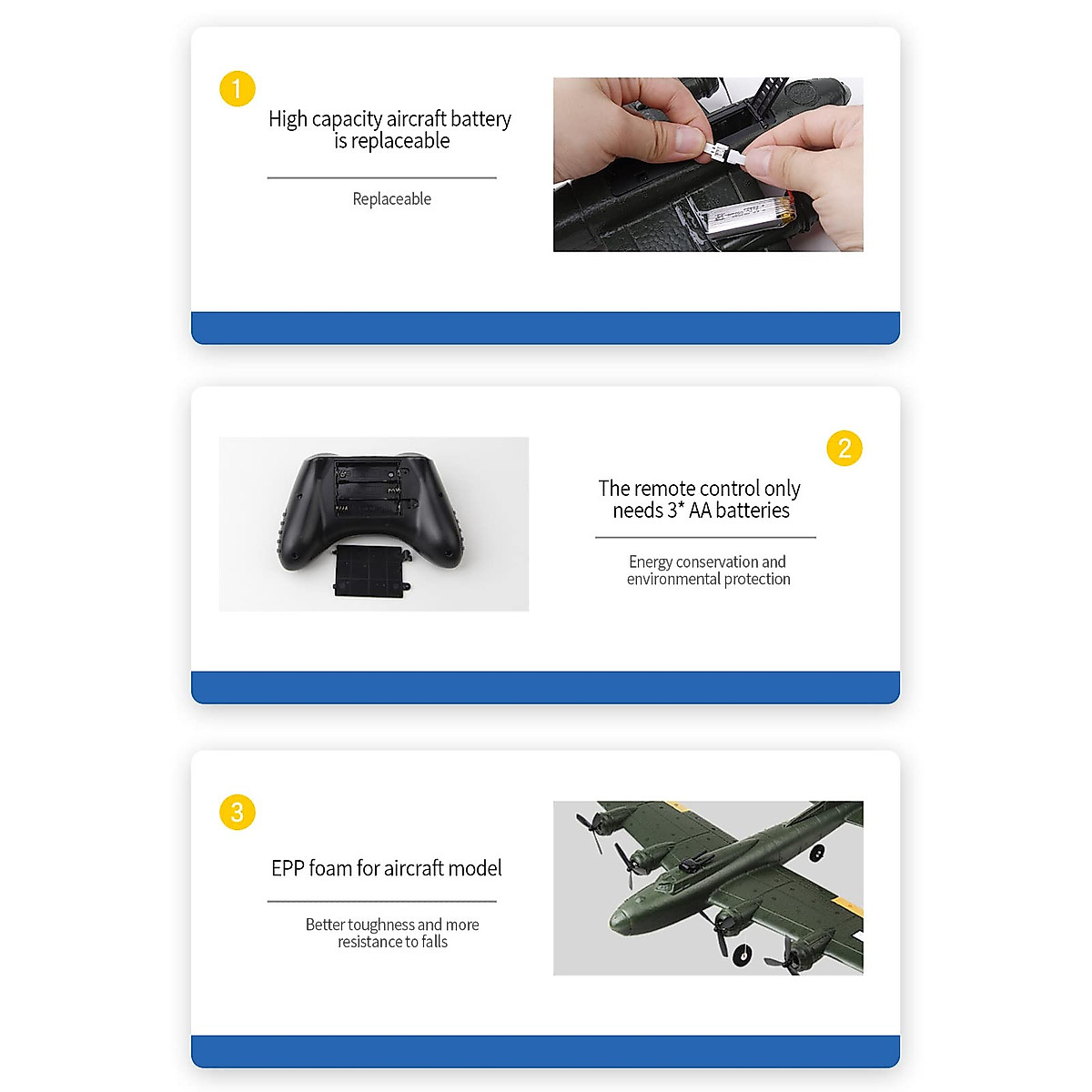 1

High capacity aircraft battery is replaceable

Replaceable

2

The remote control only needs 3* AA batteries

Energy conservation and environmental protection

3

EPP foam for aircraft model

Better toughness and more resistance to falls