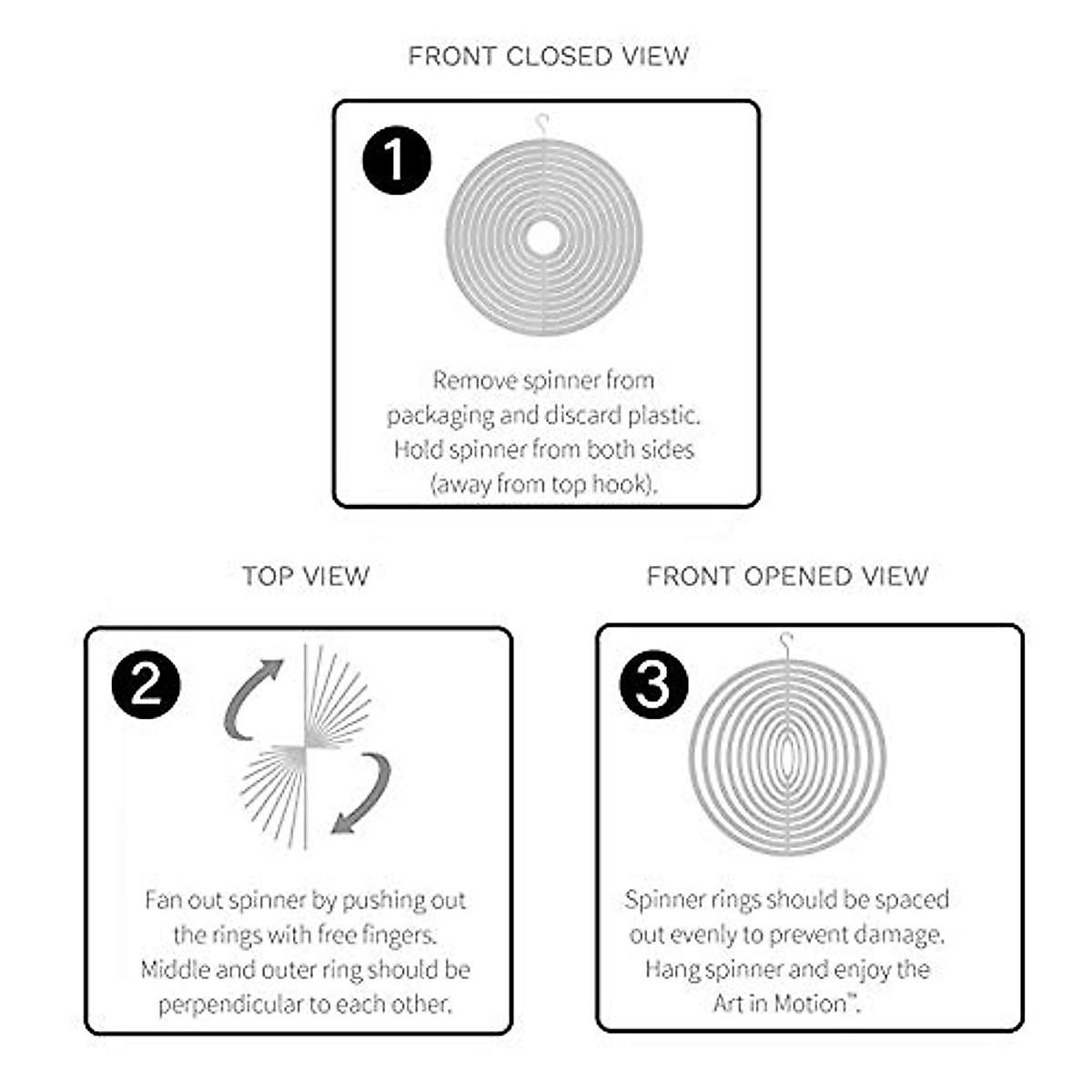 FRONT CLOSED VIEW

1

Remove spinner from packaging and discard plastic. Hold spinner from both sides (away from top hook).

TOP VIEW

2

Fan out spinner by pushing out the rings with free fingers. Middle and outer ring should be perpendicular to each other.

FRONT OPENED VIEW

3

Spinner rings should be spaced out evenly to prevent damage. Hang spinner and enjoy the Art in Motion™.