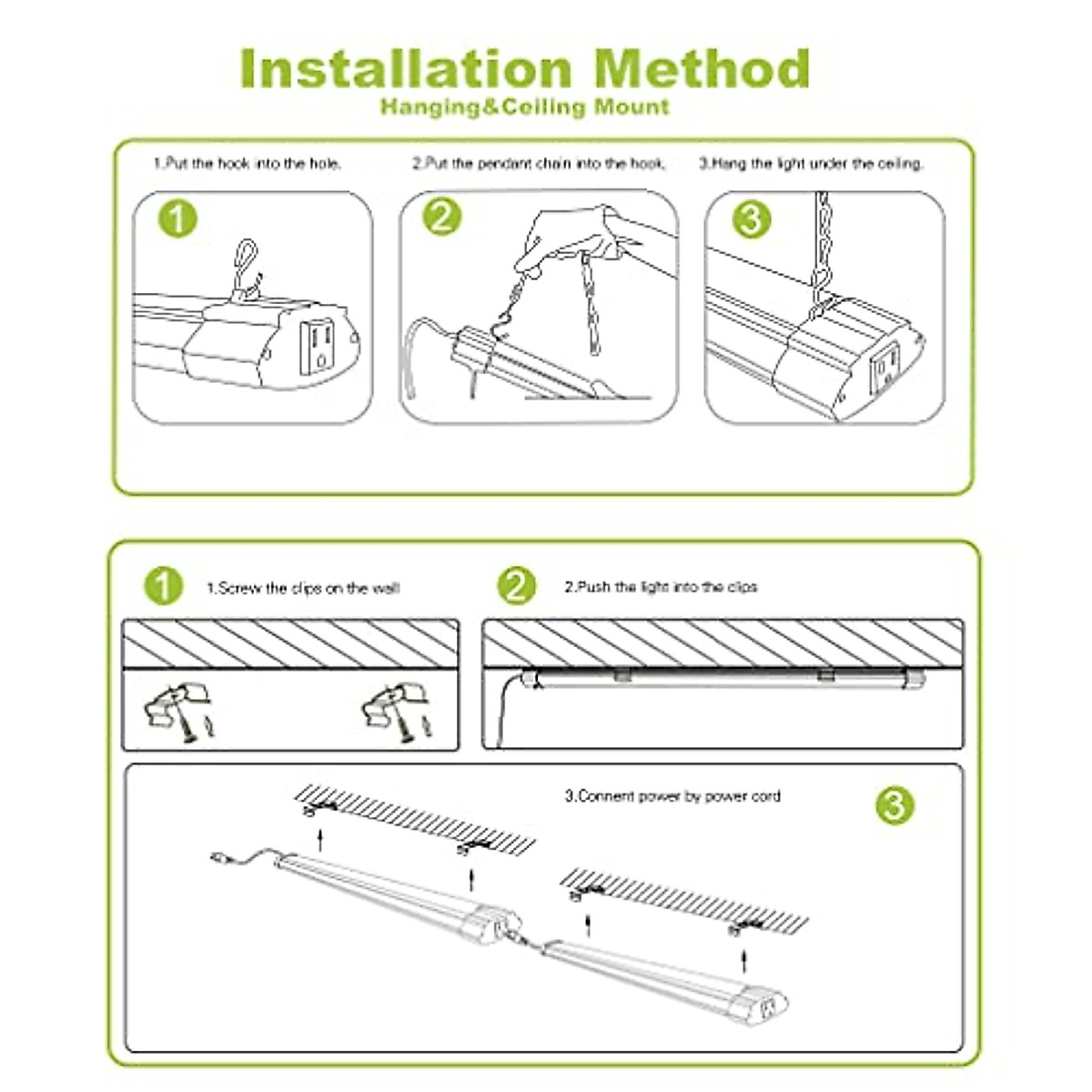 Installation Method
Hanging&Ceiling Mount

1.Put the hook into the hole.

2.Put the pendant chain into the hook.

3.Hang the light under the ceiling.

1

2

3

1

1.Screw the clips on the wall

2

2.Push the light into the clips

3.Connent power by power cord

3