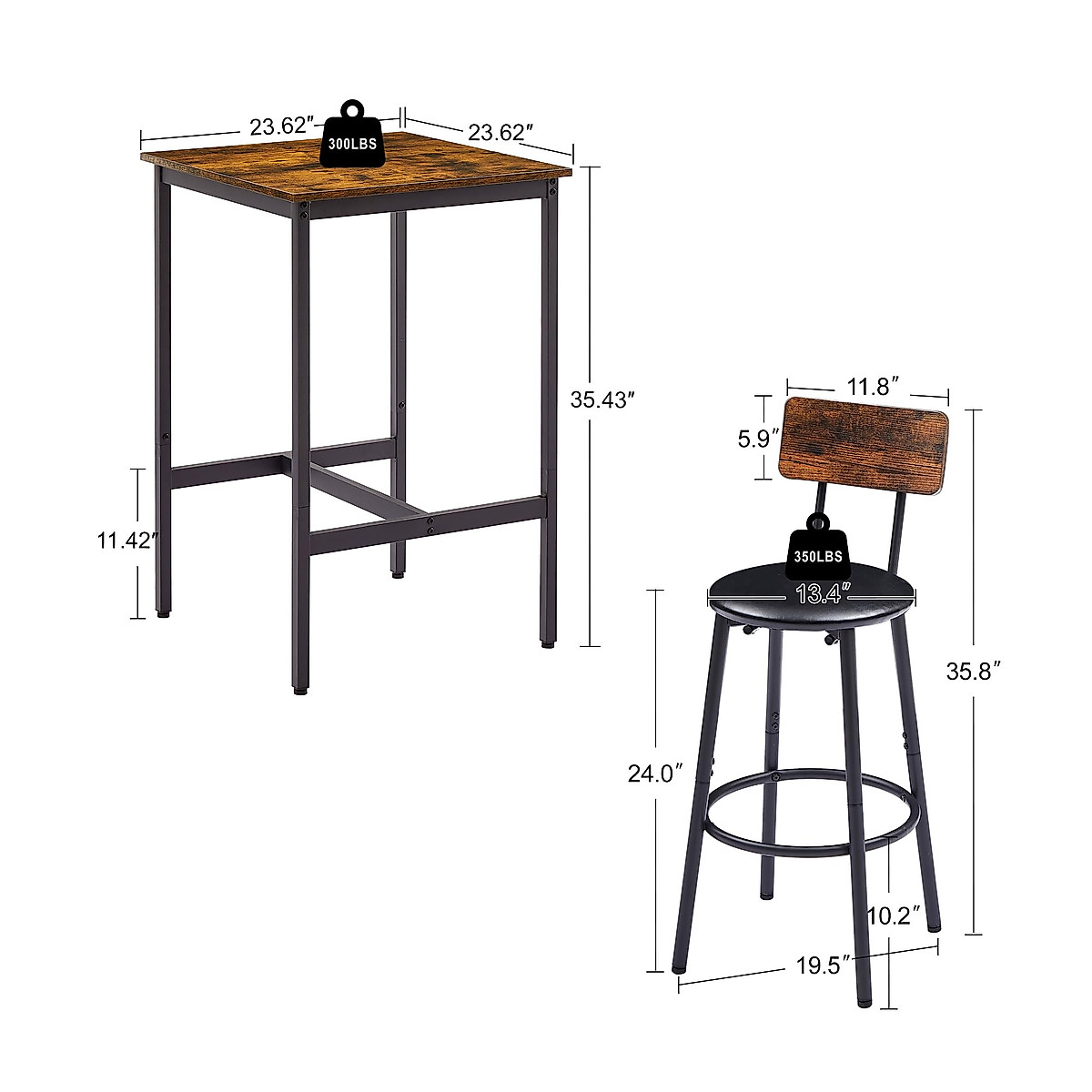 23.62″
300LBS
23.62″
35.43″
11.42″
11.8″
5.9″
350LBS
13.4″
35.8″
24.0″
10.2″
19.5″