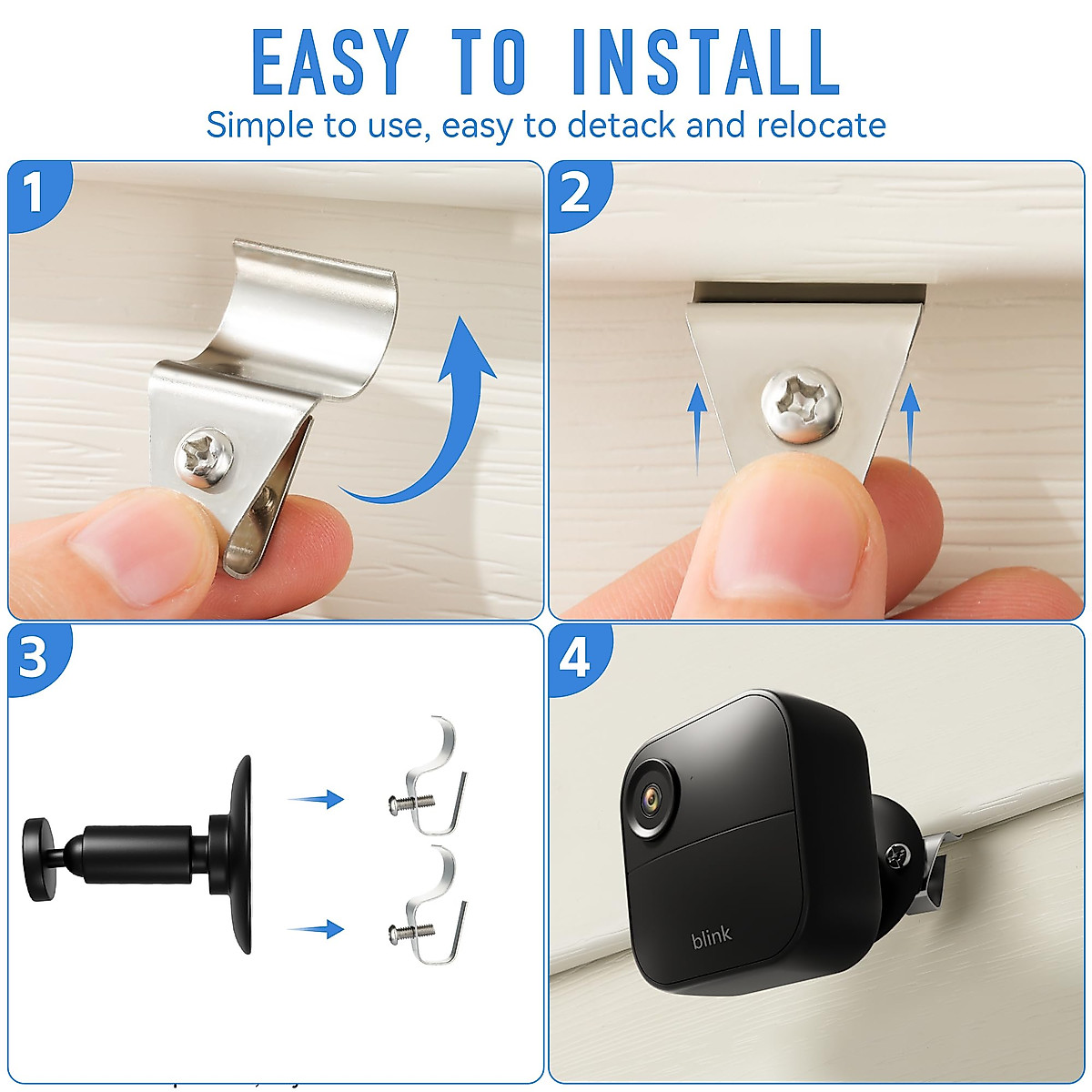 EASY TO INSTALL

Simple to use, easy to detack and relocate

1

2

3

4

blink