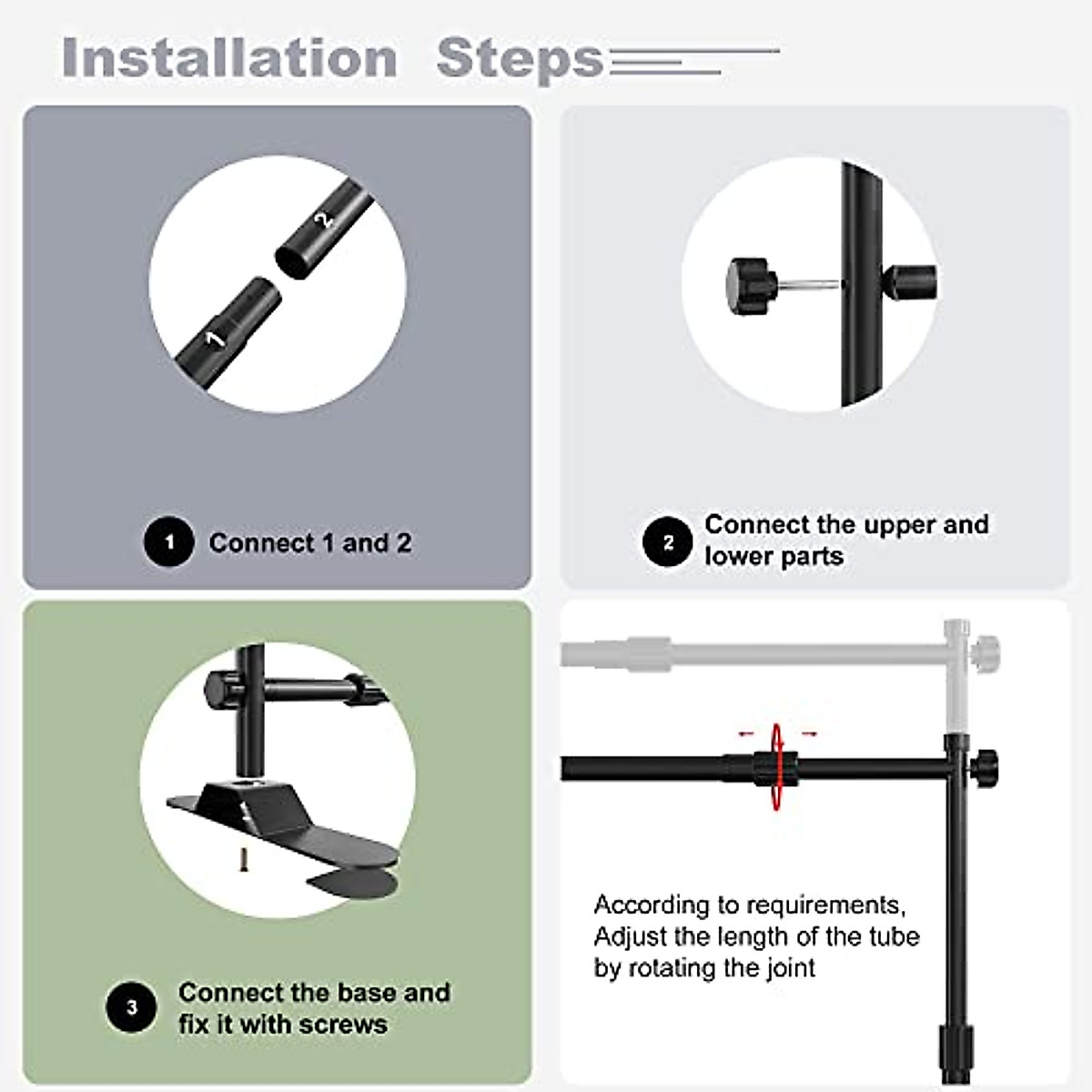 Installation Steps

2

1

1 Connect 1 and 2

2 Connect the upper and lower parts

3 Connect the base and fix it with screws

According to requirements, Adjust the length of the tube by rotating the joint